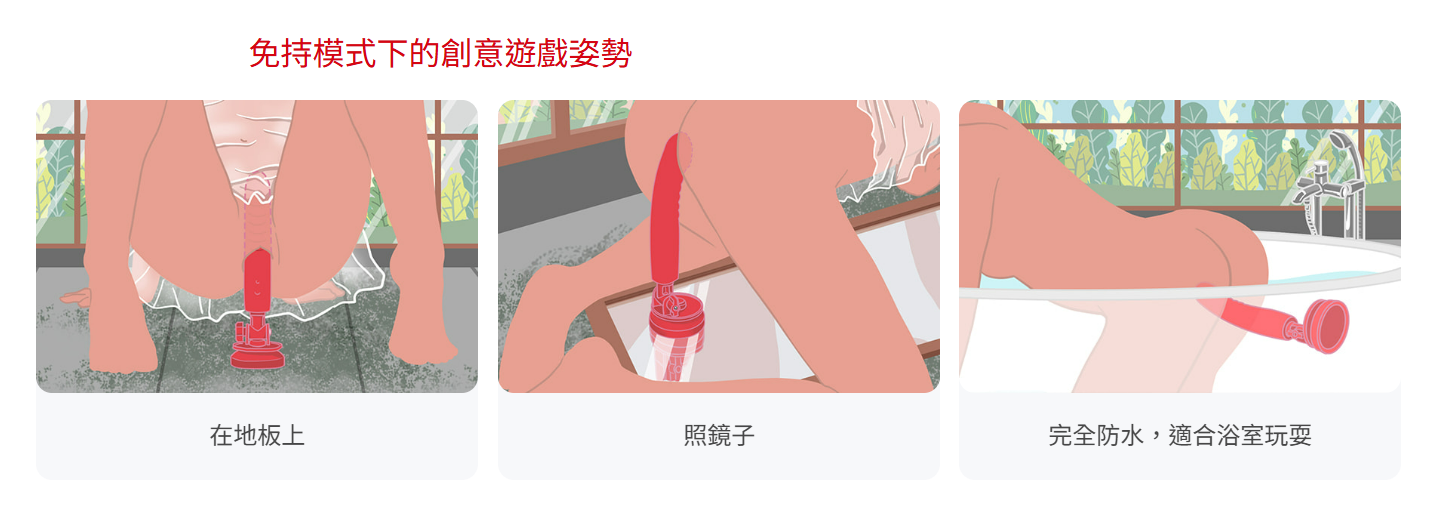 免持模式下的創意遊戲姿勢

在地板上

照鏡子

完全防水，適合浴室玩耍