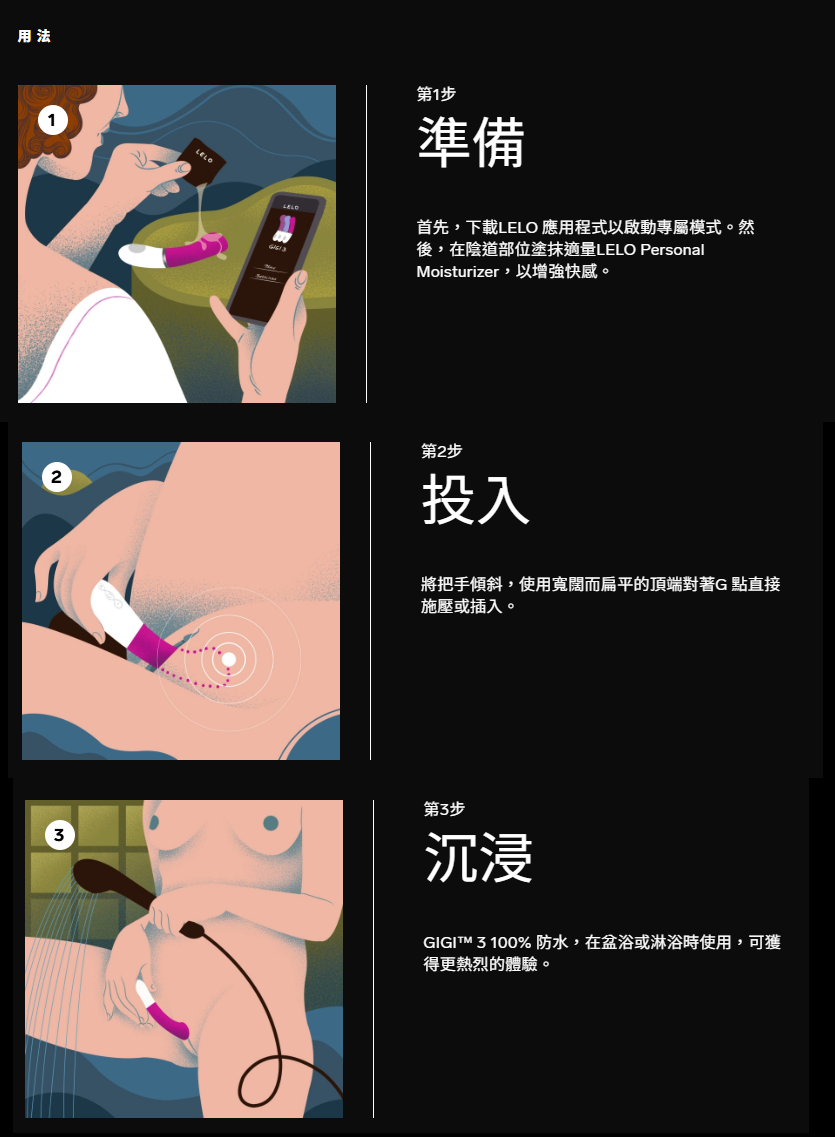 用法

1

LELO

LELO

GIGI 3

第1步

準備

首先，下載LELO 應用程式以啟動專屬模式。然後，在陰道部位塗抹適量LELO Personal Moisturizer，以增強快感。

2

第2步

投入

將把手傾斜，使用寬闊而扁平的頂端對著G 點直接施壓或插入。

3

第3步

沉浸

GIGI™ 3 100% 防水，在盆浴或淋浴時使用，可獲得更熱烈的體驗。