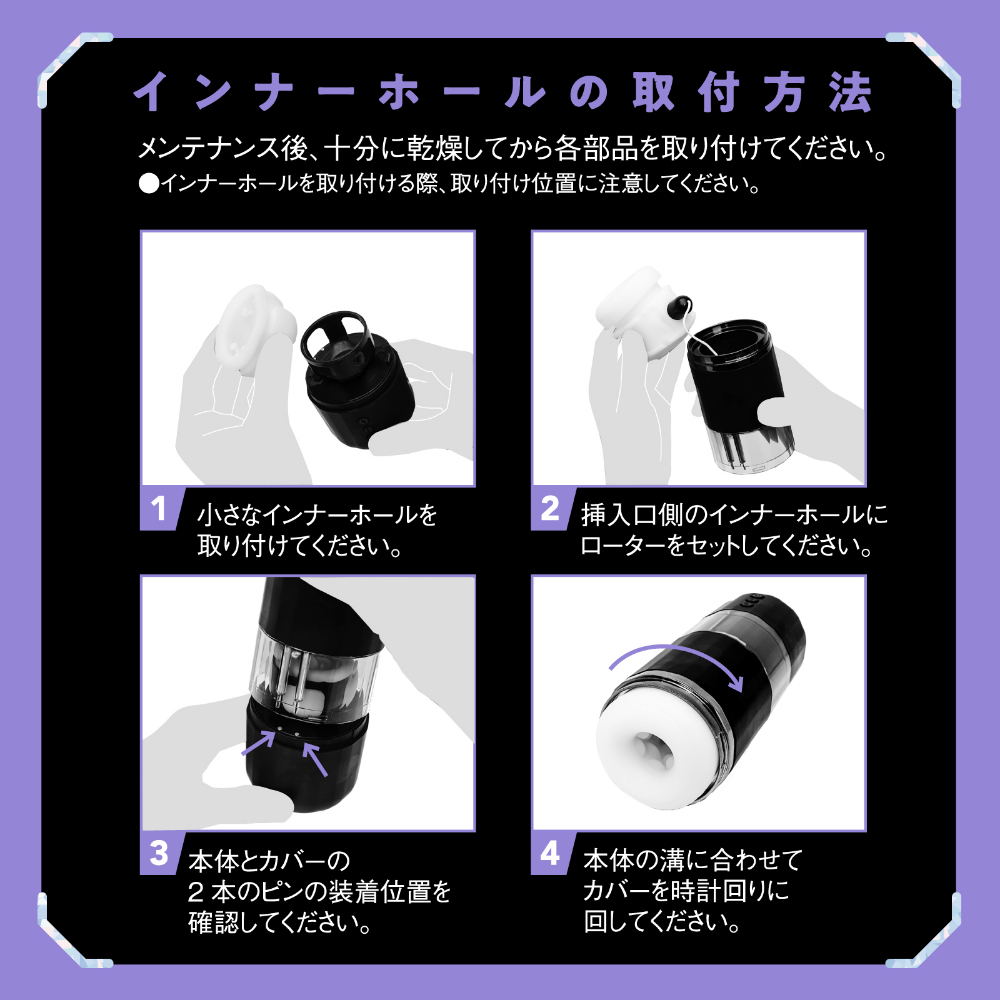 インナーホールの取付方法

メンテナンス後、十分に乾燥してから各部品を取り付けてください。
●インナーホールを取り付ける際、取り付け位置に注意してください。

1 小さなインナーホールを取り付けてください。

2 挿入口側のインナーホールにローターをセットしてください。

3 本体とカバーの2本のピンの装着位置を確認してください。

4 本体の溝に合わせてカバーを時計回りに回してください。