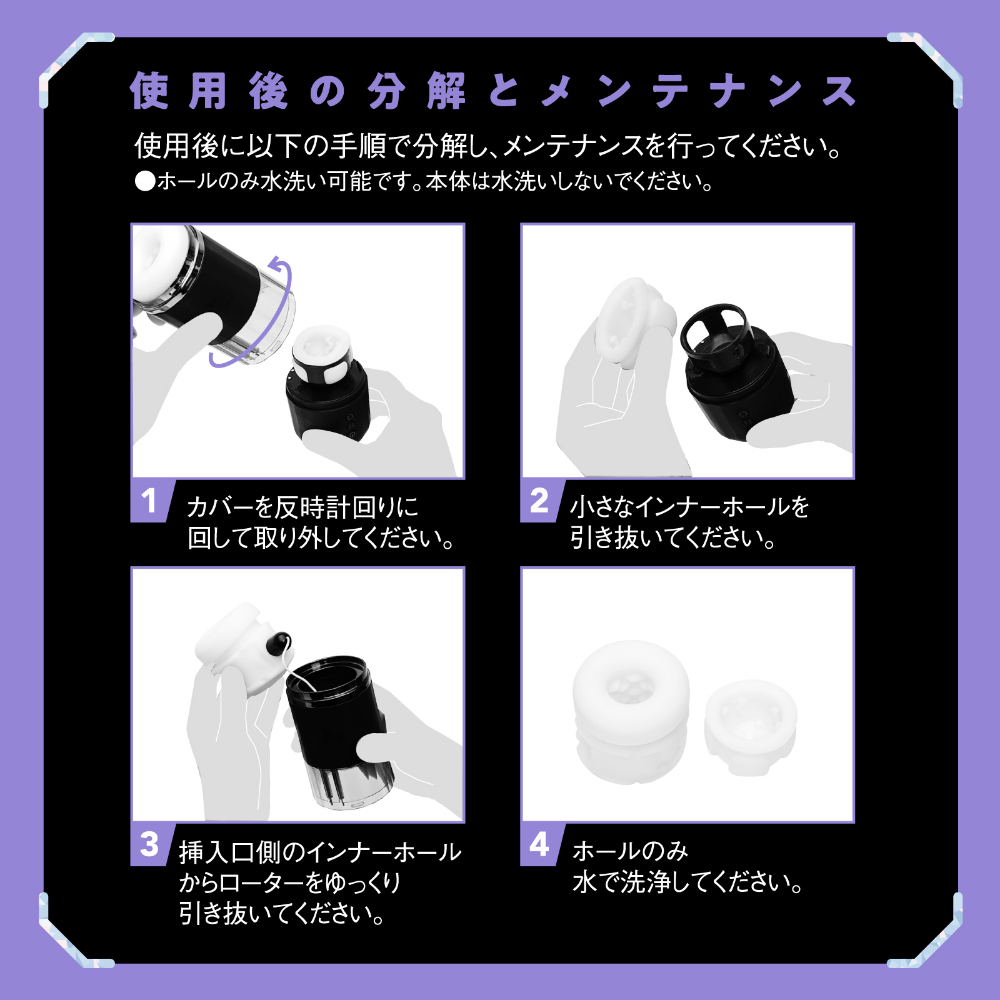 使用後の分解とメンテナンス

使用後に以下の手順で分解し、メンテナンスを行ってください。
●ホールのみ水洗い可能です。本体は水洗いしないでください。

1 カバーを反時計回りに回して取り外してください。

2 小さなインナーホールを引き抜いてください。

3 挿入口側のインナーホールからローターをゆっくり引き抜いてください。

4 ホールのみ水で洗浄してください。