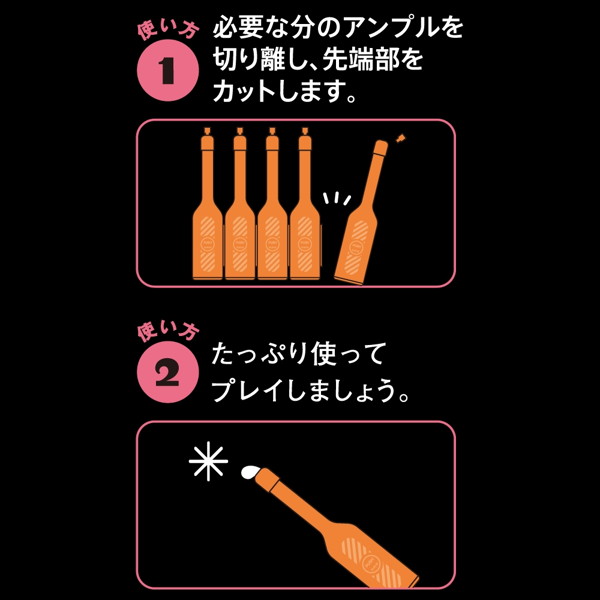 使い方
1
必要な分のアンプルを切り離し、先端部をカットします。

使い方
2
たっぷり使ってプレイしましょう。