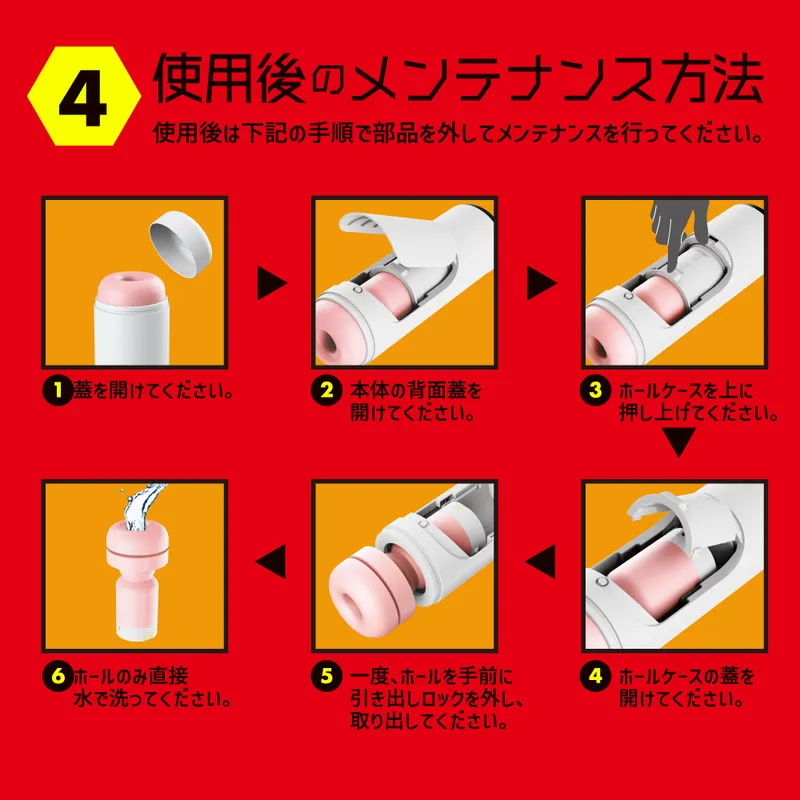 4 使用後のメンテナンス方法

使用後は下記の手順で部品を外してメンテナンスを行ってください。

1 蓋を開けてください。

2 本体の背面蓋を開けてください。

3 ホールケースを上に押し上げてください。

4 ホールケースの蓋を開けてください。

5 一度、ホールを手前に引き出しロックを外し、取り出してください。

6 ホールのみ直接水で洗ってください。