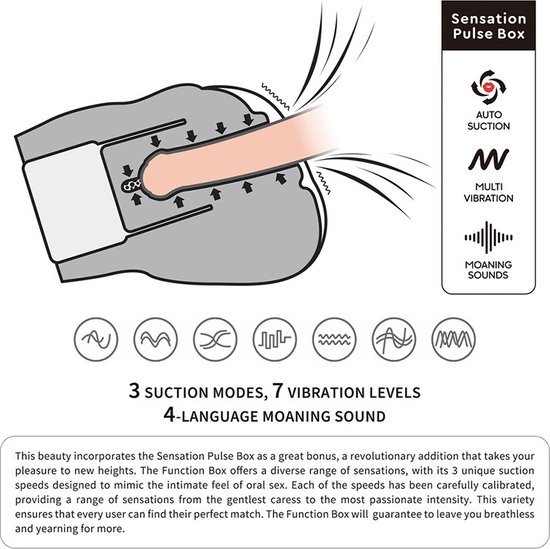 Sensation Pulse Box

AUTO SUCTION

MULTI VIBRATION

MOANING SOUNDS

3 SUCTION MODES, 7 VIBRATION LEVELS
4-LANGUAGE MOANING SOUND

This beauty incorporates the Sensation Pulse Box as a great bonus, a revolutionary addition that takes your pleasure to new heights. The Function Box offers a diverse range of sensations, with its 3 unique suction speeds designed to mimic the intimate feel of oral sex. Each of the speeds has been carefully calibrated, providing a range of sensations from the gentlest caress to the most passionate intensity. This variety ensures that every user can find their perfect match. The Function Box will guarantee to leave you breathless and yearning for more.