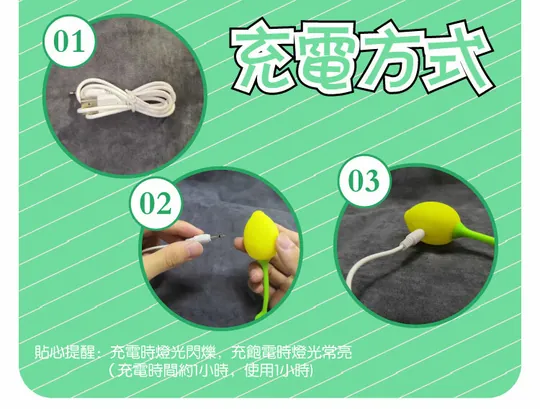 01

充電方式

02

03

貼心提醒：充電時燈光閃爍，充飽電時燈光常亮
（充電時間約1小時，使用1小時）