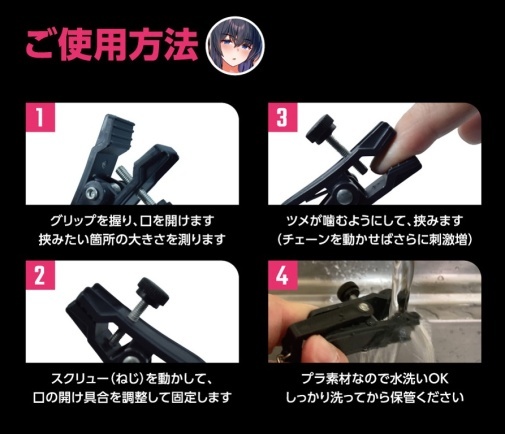 ご使用方法

1
グリップを握り、口を開けます
挟みたい箇所の大きさを測ります

2
スクリュー(ねじ)を動かして、
口の開け具合を調整して固定します

3
ツメが噛むようにして、挟みます
(チェーンを動かせばさらに刺激増)

4
プラ素材なので水洗いOK
しっかり洗ってから保管ください