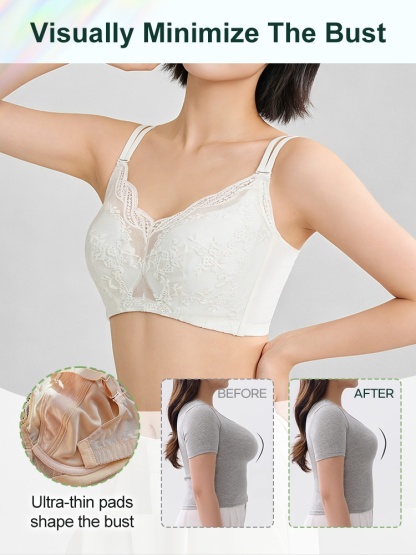 Visually Minimize The Bust

BEFORE

AFTER

Ultra-thin pads shape the bust