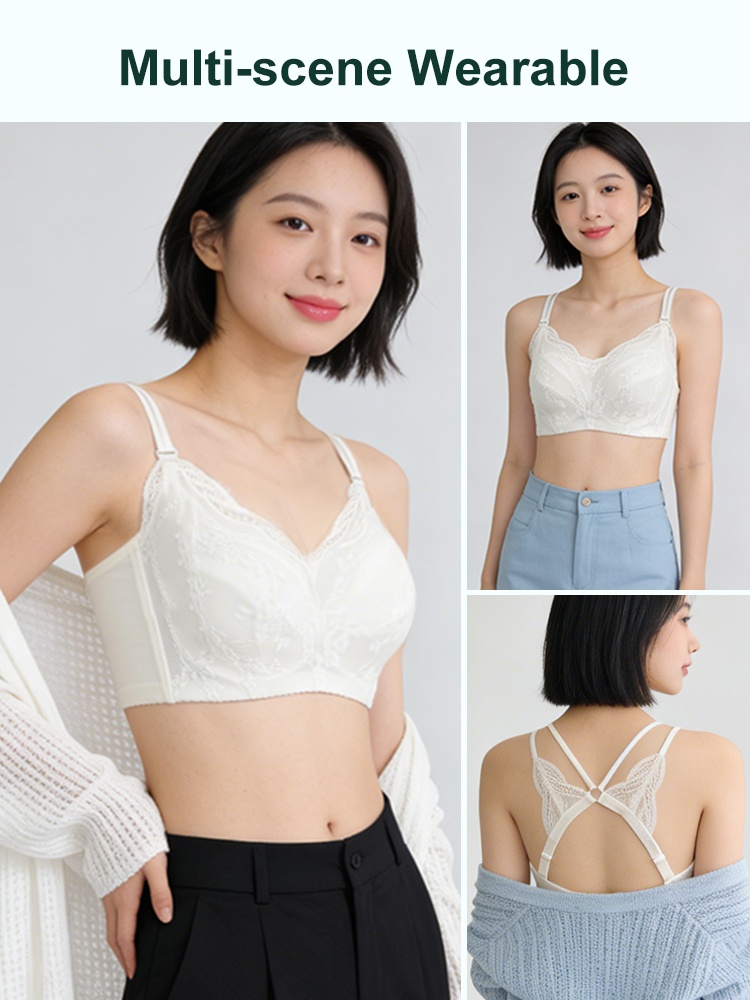 Multi-scene Wearable