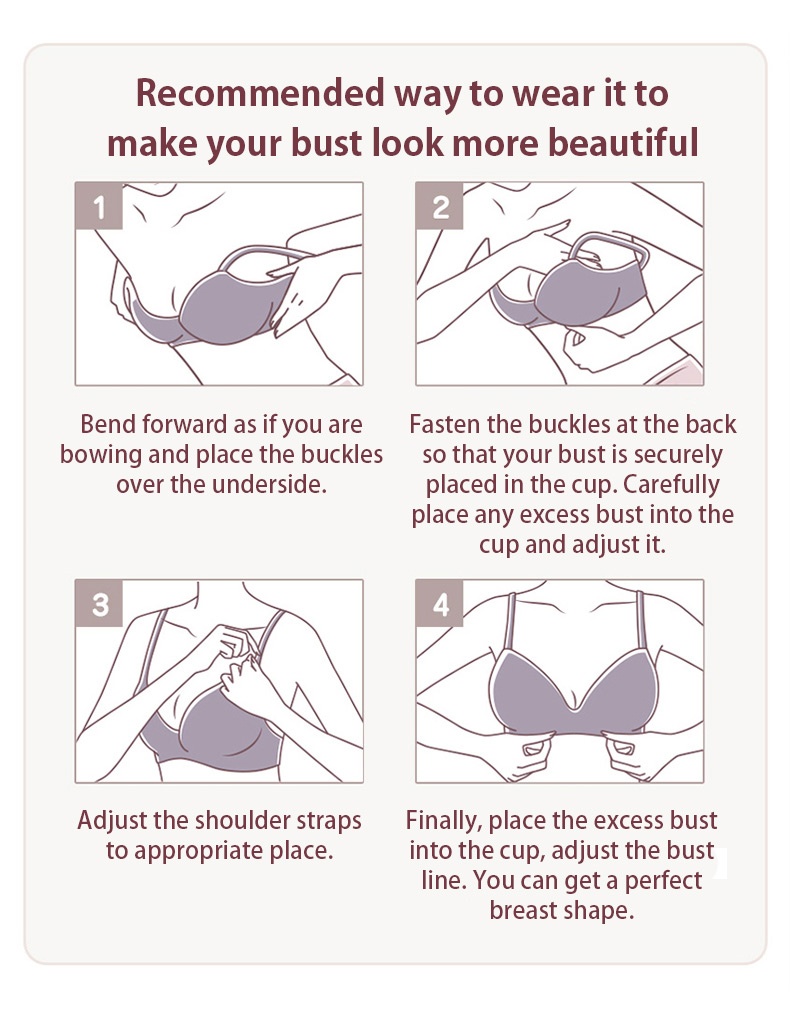 Recommended way to wear it to make your bust look more beautiful

1

Bend forward as if you are bowing and place the buckles over the underside.

2

Fasten the buckles at the back so that your bust is securely placed in the cup. Carefully place any excess bust into the cup and adjust it.

3

Adjust the shoulder straps to appropriate place.

4

Finally, place the excess bust into the cup, adjust the bust line. You can get a perfect breast shape.