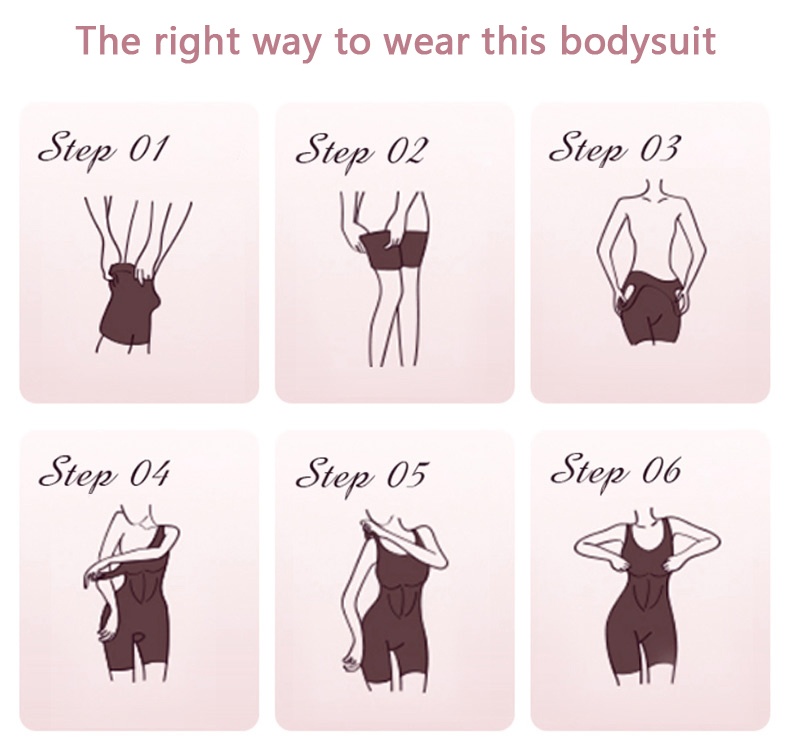 The right way to wear this bodysuit

Step 01

Step 02

Step 03

Step 04

Step 05

Step 06