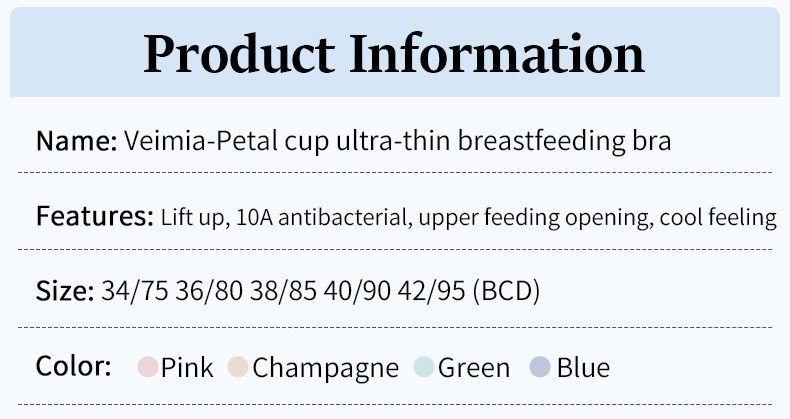 Product Information

Name: Veimia-Petal cup ultra-thin breastfeeding bra

Features: Lift up, 10A antibacterial, upper feeding opening, cool feeling

Size: 34/75 36/80 38/85 40/90 42/95 (BCD)

Color: Pink Champagne Green Blue