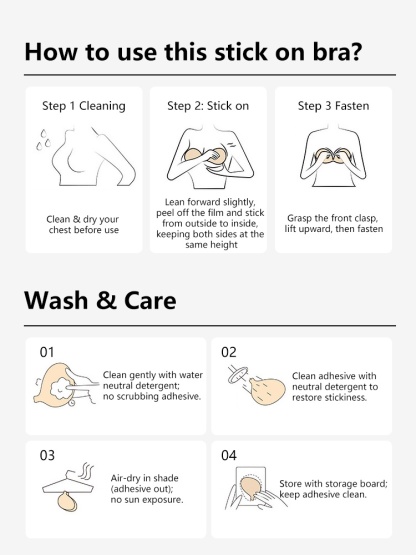 How to use this stick on bra?

Step 1 Cleaning

Clean & dry your chest before use

Step 2: Stick on

Lean forward slightly, peel off the film and stick from outside to inside, keeping both sides at the same height

Step 3 Fasten

Grasp the front clasp, lift upward, then fasten

Wash & Care

01

Clean gently with water neutral detergent; no scrubbing adhesive.

02

Clean adhesive with neutral detergent to restore stickiness.

03

Air-dry in shade (adhesive out); no sun exposure.

04

Store with storage board; keep adhesive clean.