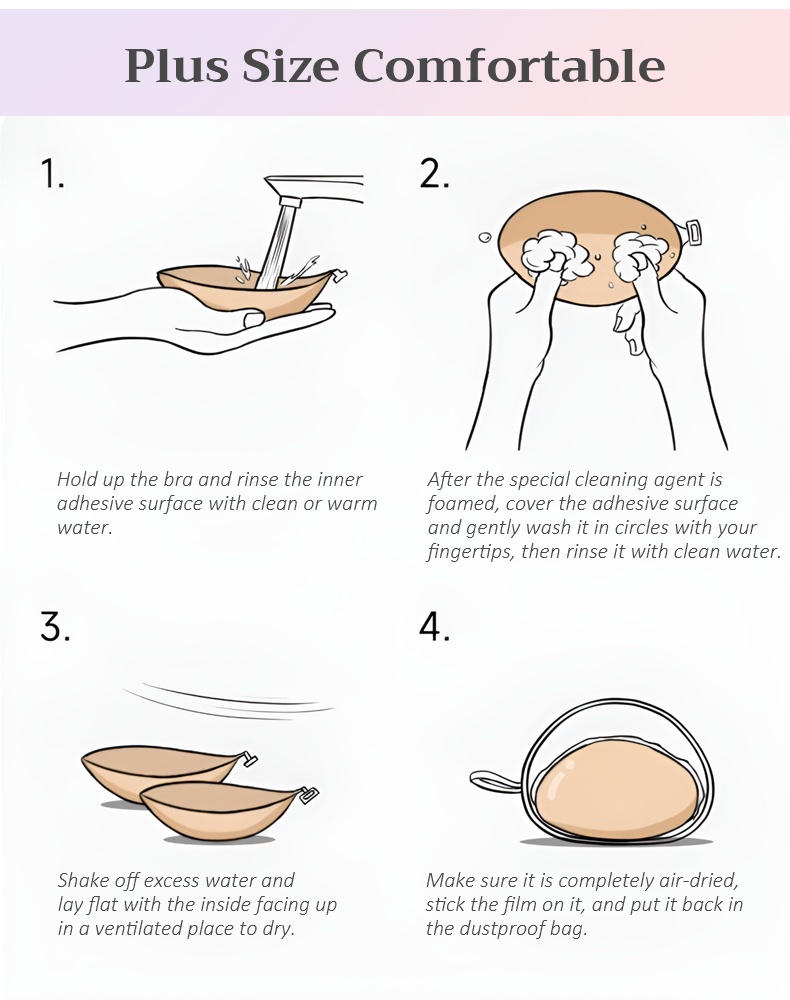 Plus Size Comfortable

1.

Hold up the bra and rinse the inner adhesive surface with clean or warm water.

2.

After the special cleaning agent is foamed, cover the adhesive surface and gently wash it in circles with your fingertips, then rinse it with clean water.

3.

Shake off excess water and lay flat with the inside facing up in a ventilated place to dry.

4.

Make sure it is completely air-dried, stick the film on it, and put it back in the dustproof bag.