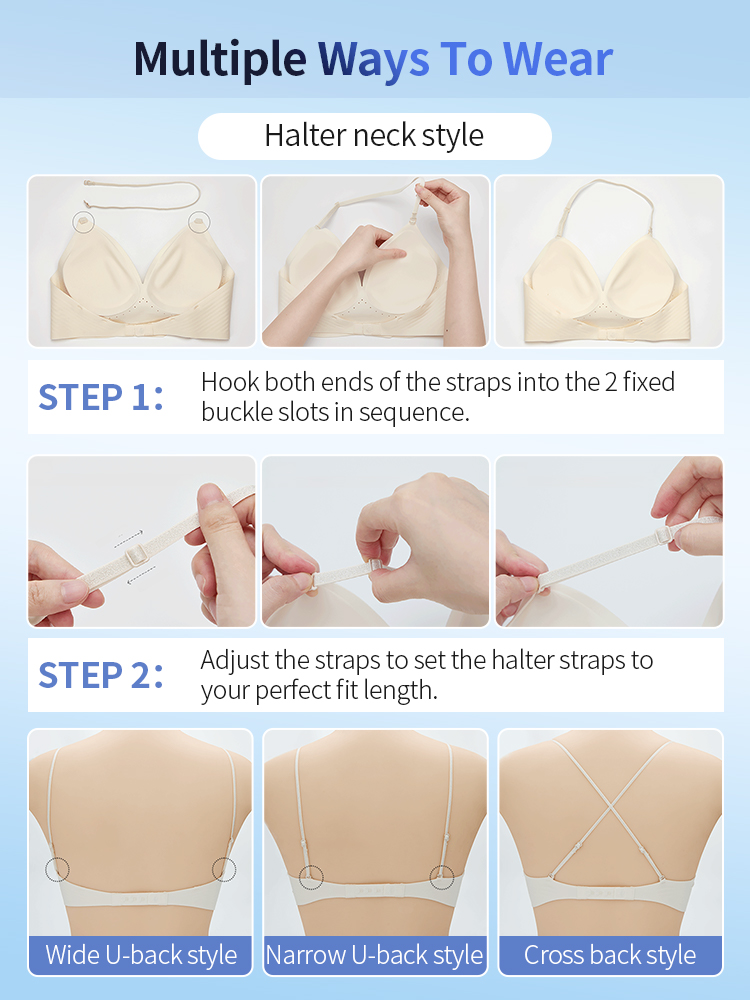 Multiple Ways To Wear

Halter neck style

STEP 1: Hook both ends of the straps into the 2 fixed buckle slots in sequence.

STEP 2: Adjust the straps to set the halter straps to your perfect fit length.

Wide U-back style

Narrow U-back style

Cross back style