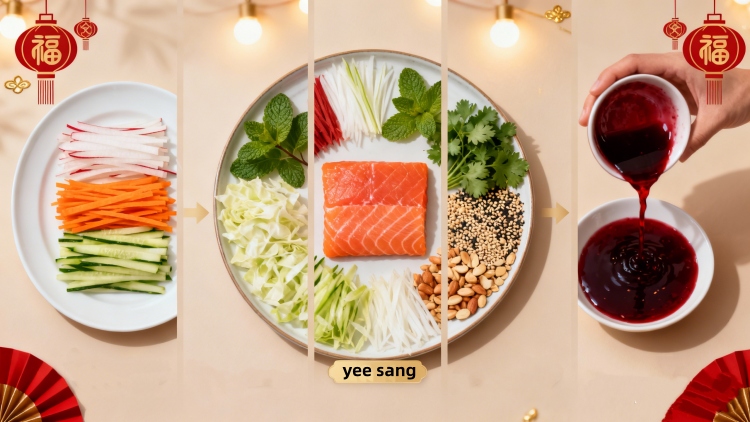 福

福

yee sang