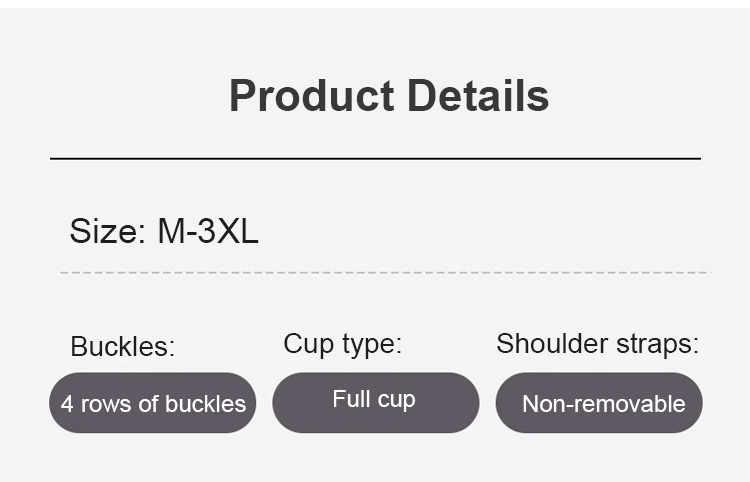 Product Details

Size: M-3XL

Buckles:
4 rows of buckles

Cup type:
Full cup

Shoulder straps:
Non-removable