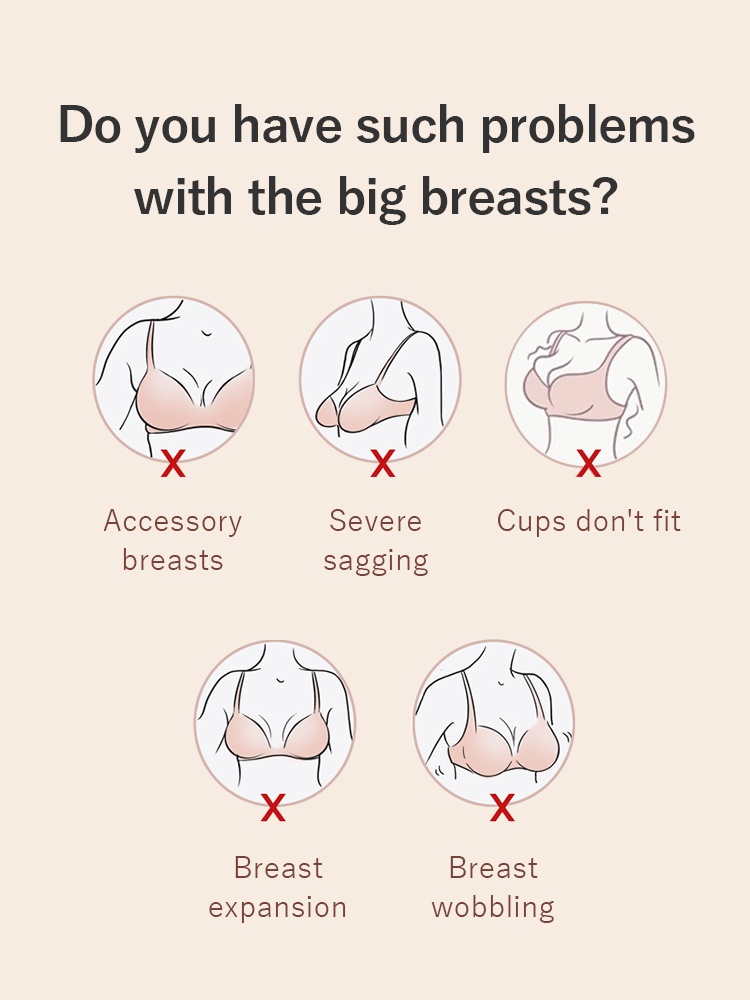 Do you have such problems with the big breasts?

X
Accessory breasts

X
Severe sagging

X
Cups don't fit

X
Breast expansion

X
Breast wobbling