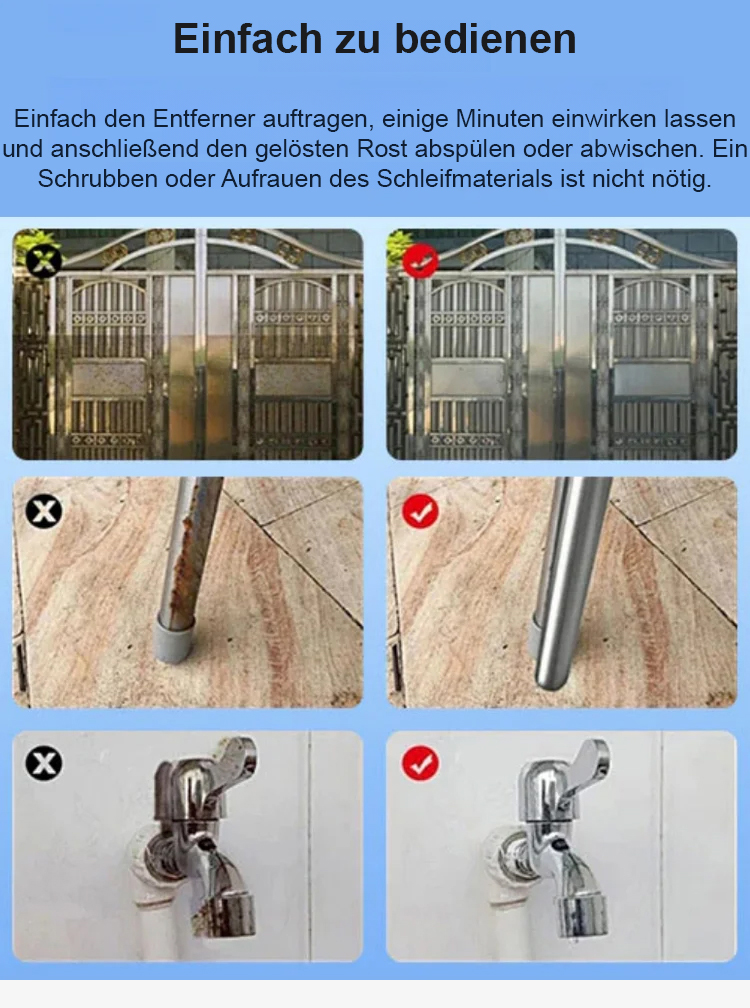 Einfach zu bedienen

Einfach den Entferner auftragen, einige Minuten einwirken lassen und anschließend den gelösten Rost abspülen oder abwischen. Ein Schrubben oder Aufrauen des Schleifmaterials ist nicht nötig.