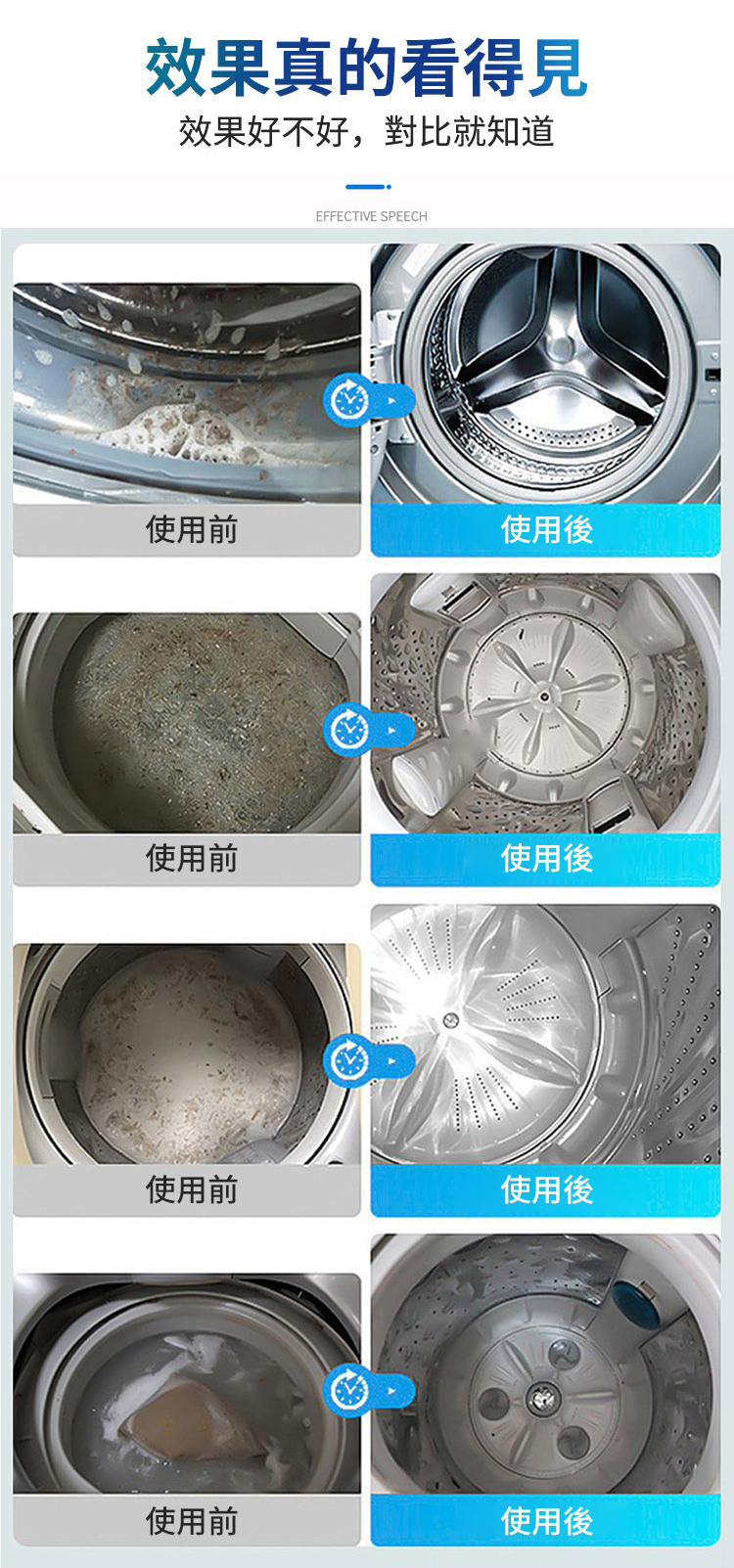 效果真的看得見

效果好不好，對比就知道

EFFECTIVE SPEECH

使用前

使用後

使用前

使用後

使用前

使用後

使用前

使用後