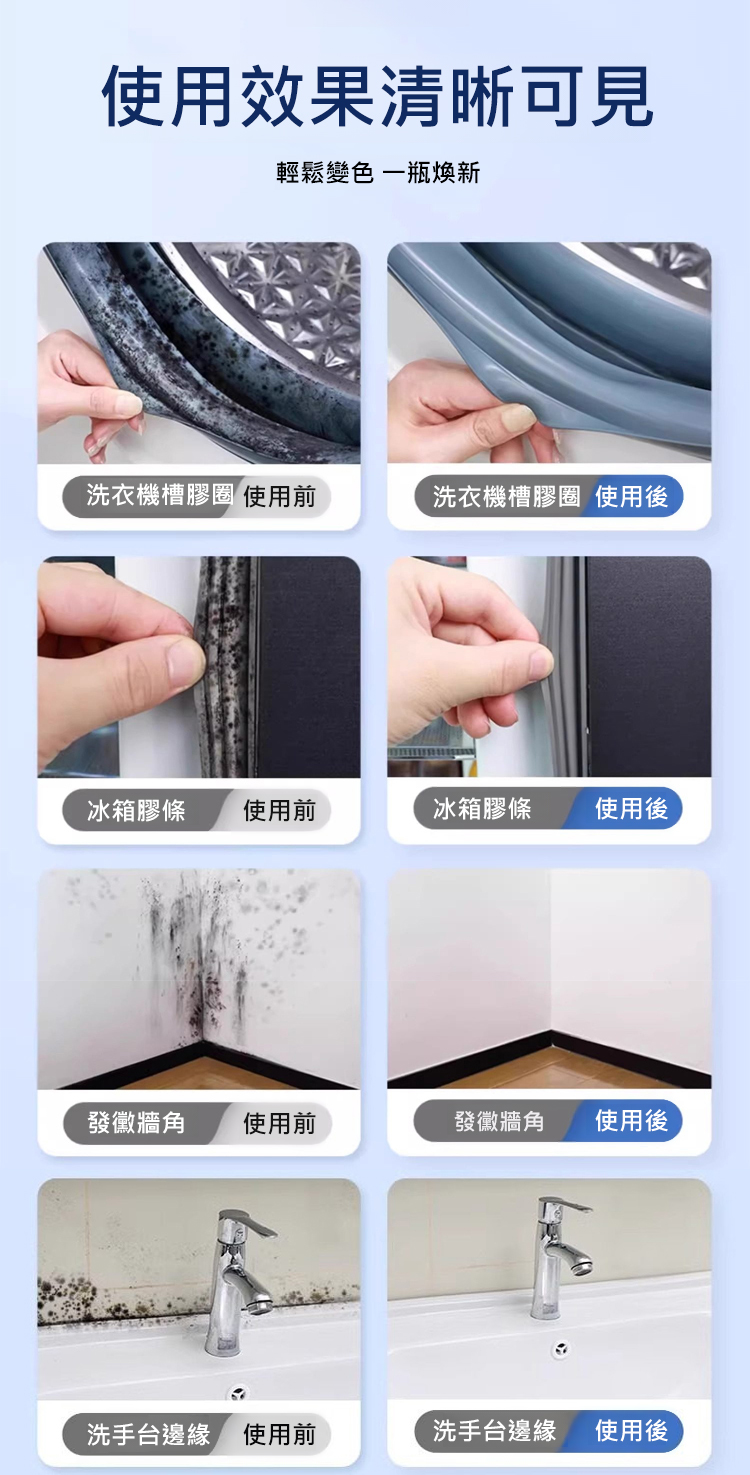 使用效果清晰可見

輕鬆變色 一瓶煥新

洗衣機槽膠圈 使用前

洗衣機槽膠圈 使用後

冰箱膠條 使用前

冰箱膠條 使用後

發黴牆角 使用前

發黴牆角 使用後

洗手台邊緣 使用前

洗手台邊緣 使用後