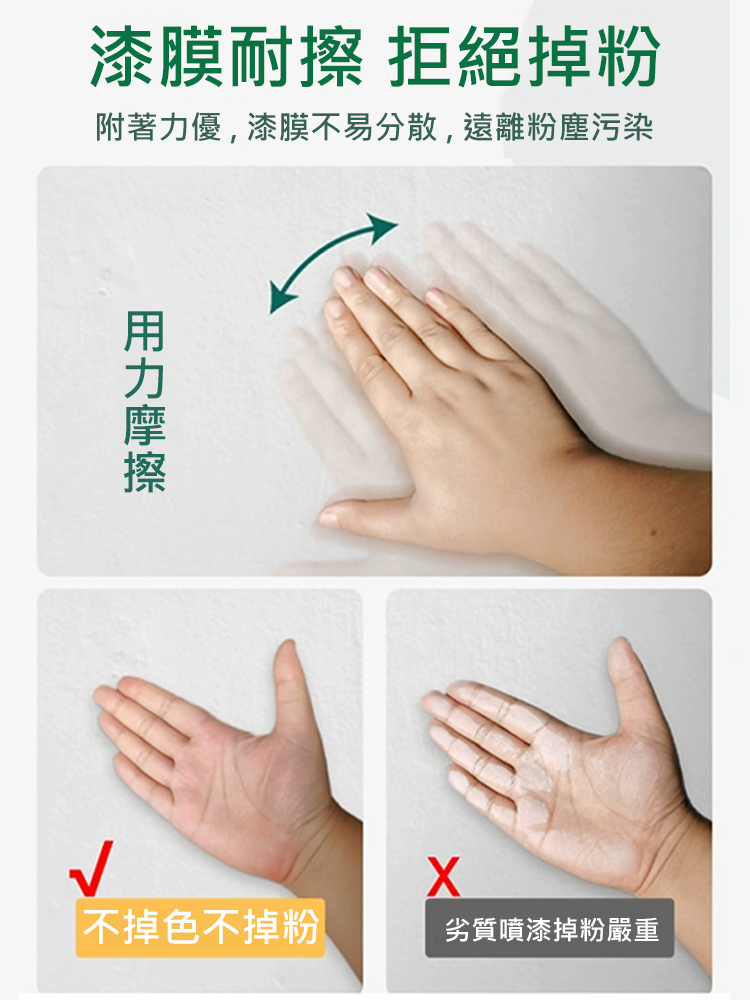 漆膜耐擦 拒絕掉粉

附著力優，漆膜不易分散，遠離粉塵污染

用力摩擦

√

不掉色不掉粉

X

劣質噴漆掉粉嚴重