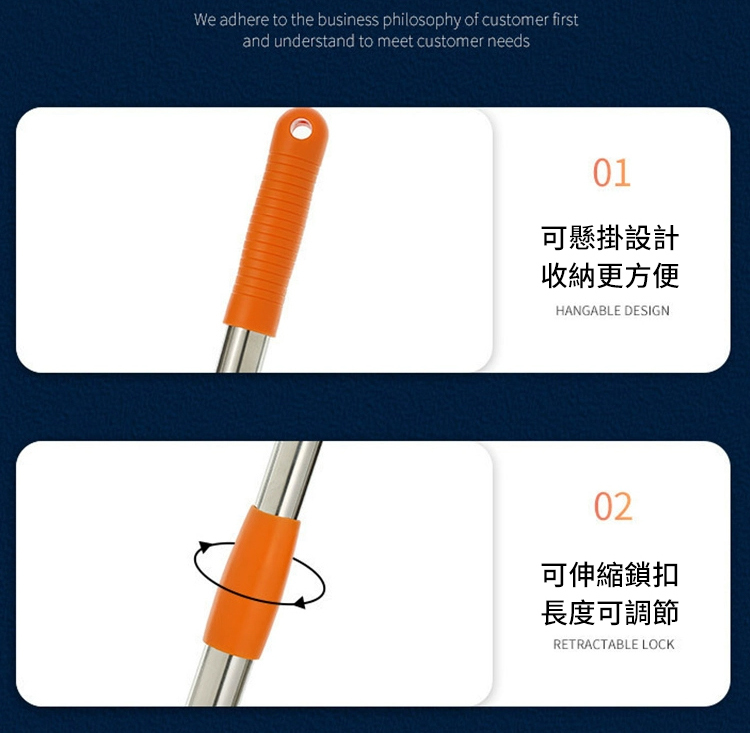 We adhere to the business philosophy of customer first and understand to meet customer needs

01

可懸掛設計
收納更方便

HANGABLE DESIGN

02

可伸縮鎖扣
長度可調節

RETRACTABLE LOCK