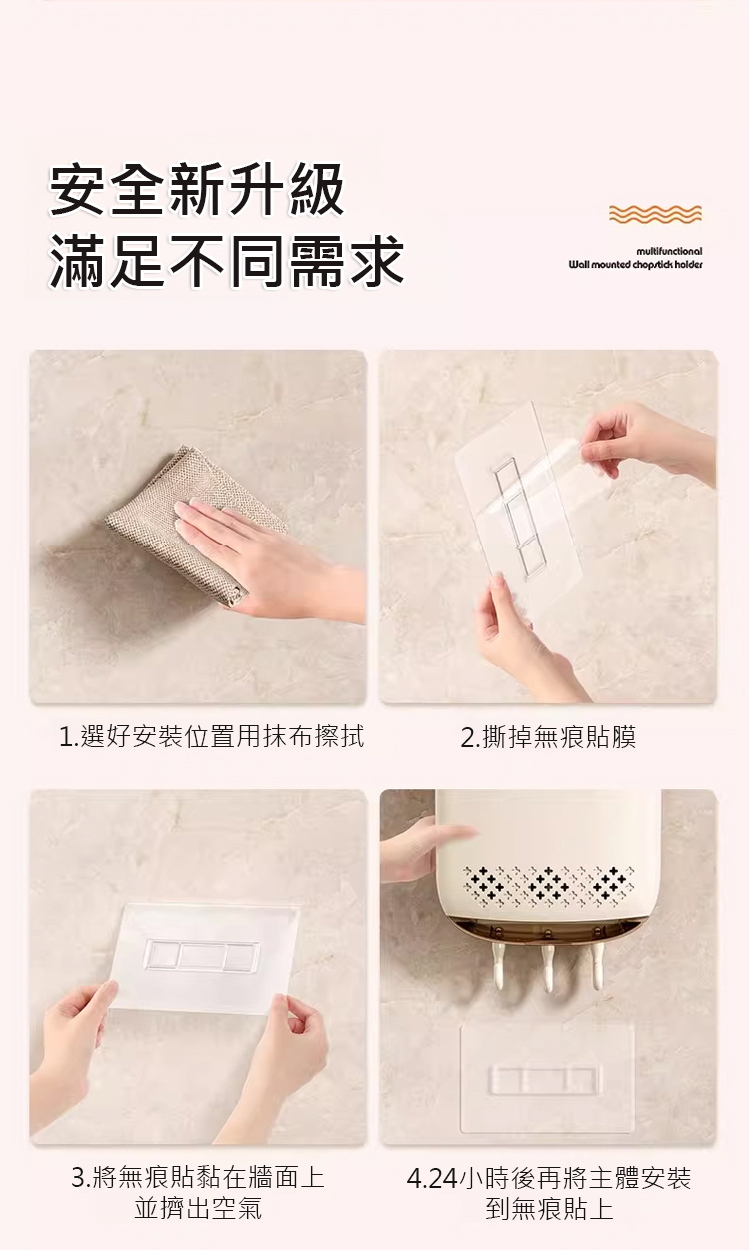 安全新升級
滿足不同需求

multifunctional
Wall mounted chopstick holder

1.選好安裝位置用抹布擦拭

2.撕掉無痕貼膜

3.將無痕貼黏在牆面上並擠出空氣

4.24小時後再將主體安裝到無痕貼上