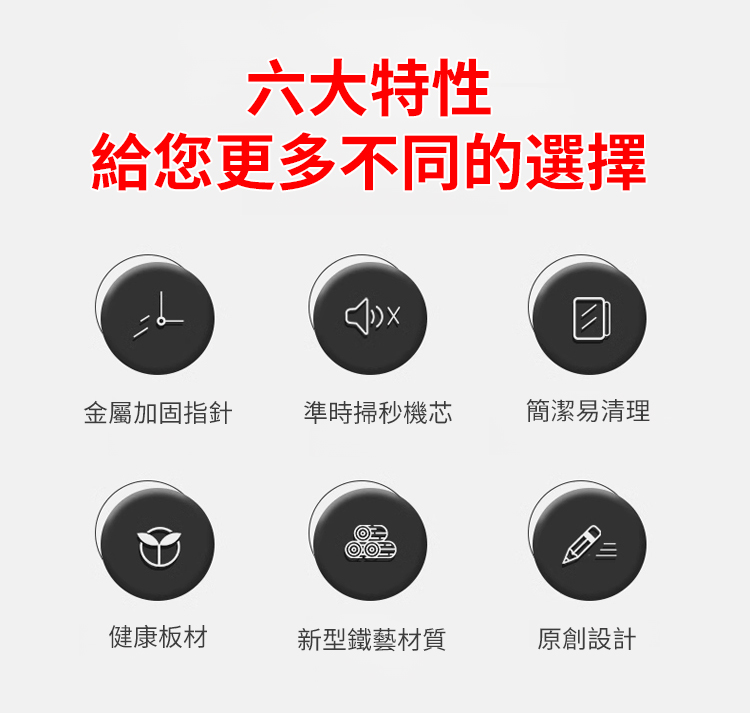 六大特性
給您更多不同的選擇

金屬加固指針

準時掃秒機芯

簡潔易清理

健康板材

新型鐵藝材質

原創設計