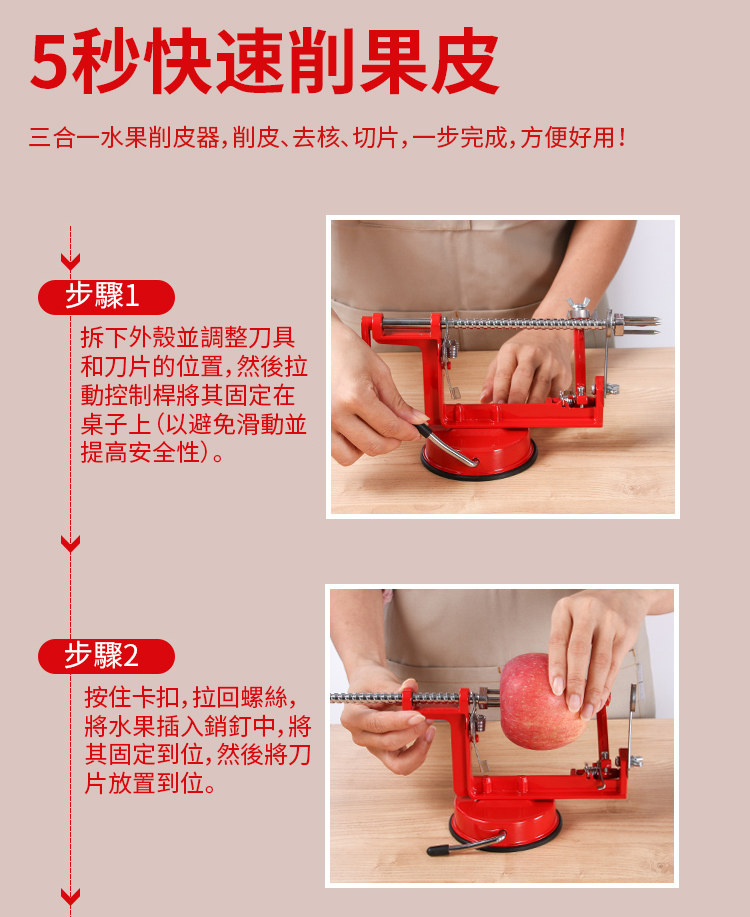 5秒快速削果皮

三合一水果削皮器，削皮、去核、切片，一步完成，方便好用！

步驟1

拆下外殼並調整刀具和刀片的位置，然後拉動控制桿將其固定在桌子上（以避免滑動並提高安全性）。

步驟2

按住卡扣，拉回螺絲，將水果插入銷釘中，將其固定到位，然後將刀片放置到位。