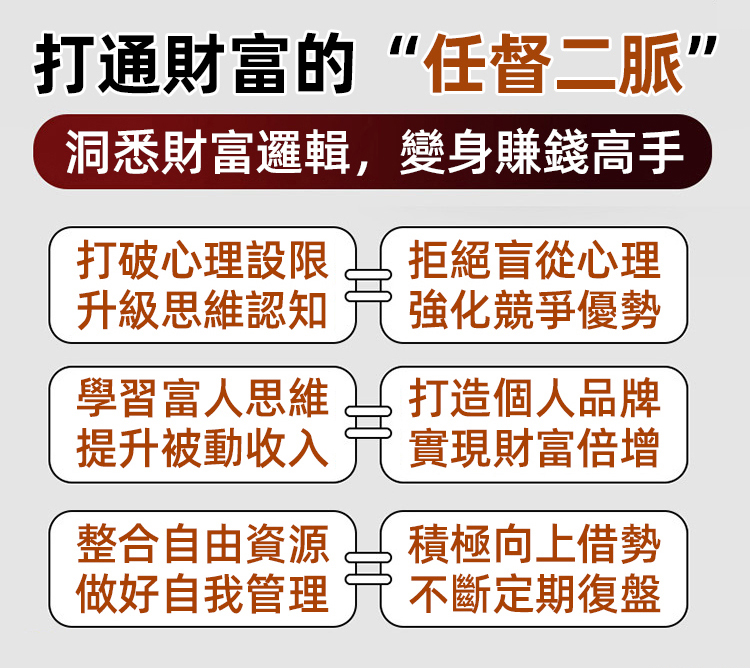 打通財富的“任督二脈”

洞悉財富邏輯，變身賺錢高手

打破心理設限
升級思維認知

拒絕盲從心理
強化競爭優勢

學習富人思維
提升被動收入

打造個人品牌
實現財富倍增

整合自由資源
做好自我管理

積極向上借勢
不斷定期復盤