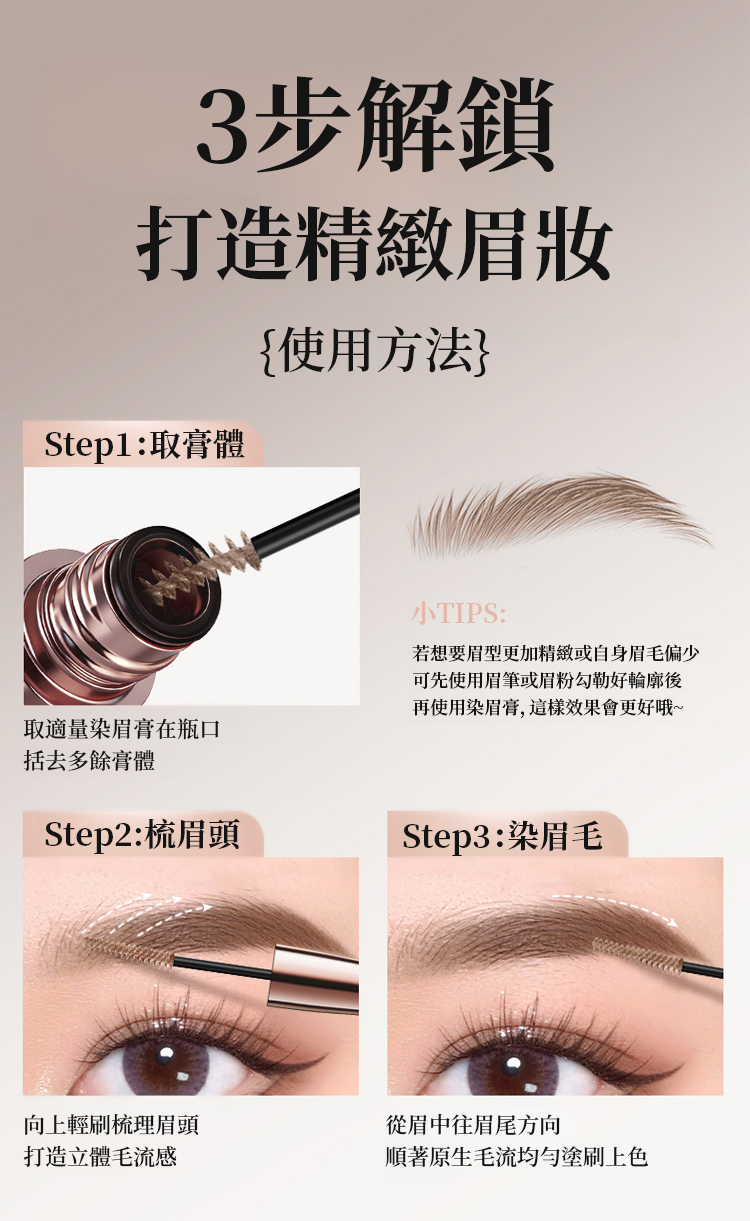 3步解鎖
打造精緻眉妝

{使用方法}

Step1:取膏體

取適量染眉膏在瓶口
括去多餘膏體

小TIPS:

若想要眉型更加精緻或自身眉毛偏少
可先使用眉筆或眉粉勾勒好輪廓後
再使用染眉膏, 這樣效果會更好哦~

Step2:梳眉頭

向上輕刷梳理眉頭
打造立體毛流感

Step3:染眉毛

從眉中往眉尾方向
順著原生毛流均勻塗刷上色