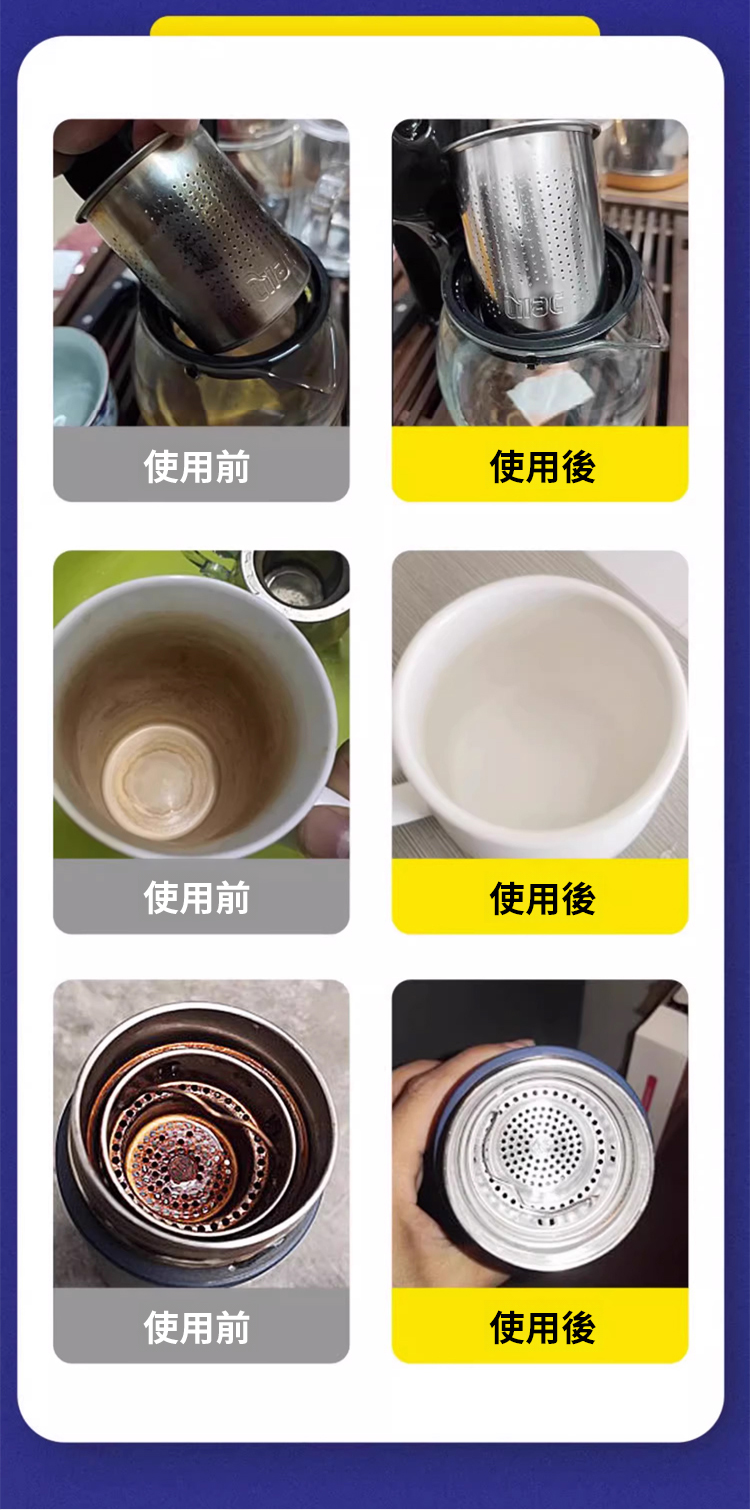 使用前

使用後

使用前

使用後

使用前

使用後