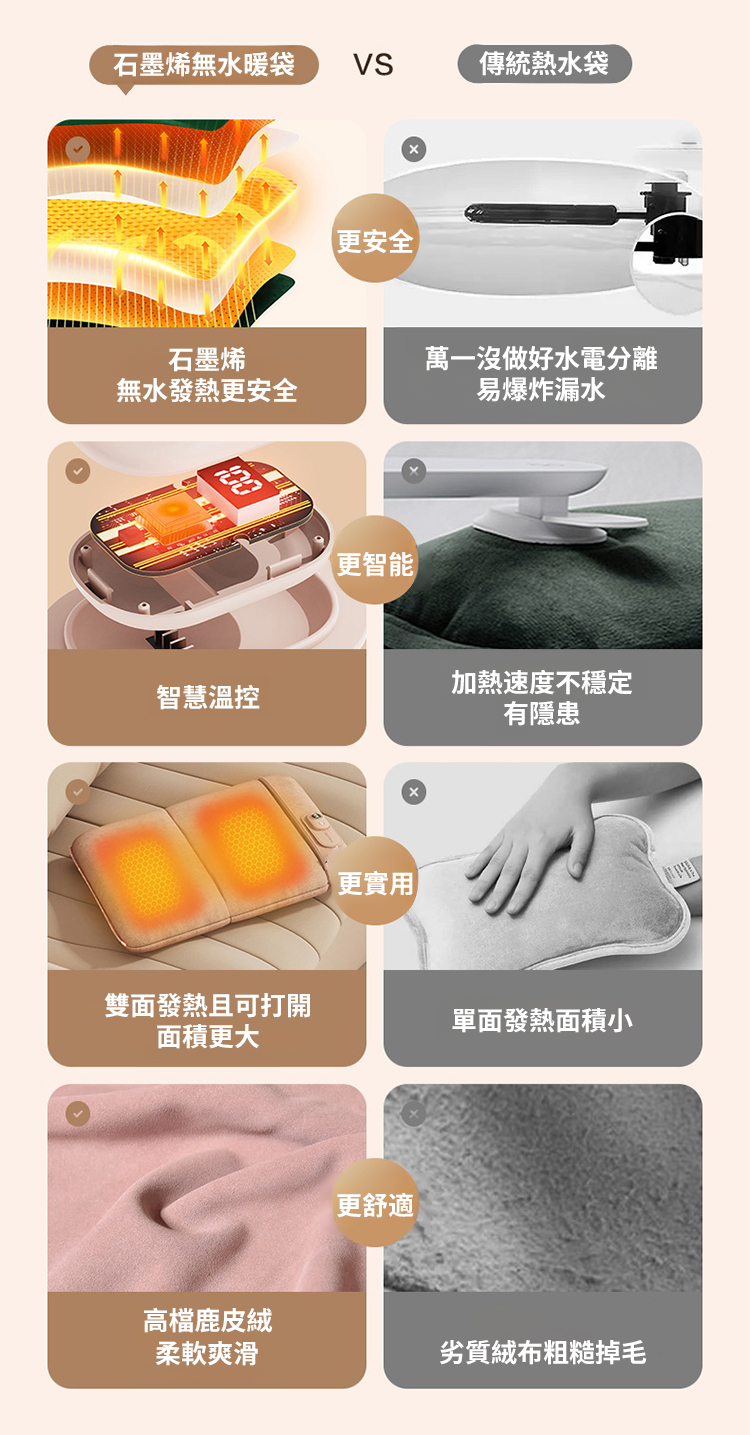 石墨烯無水暖袋 VS 傳統熱水袋

更安全

石墨烯
無水發熱更安全

萬一沒做好水電分離
易爆炸漏水

更智能

智慧溫控

加熱速度不穩定
有隱患

更實用

雙面發熱且可打開
面積更大

單面發熱面積小

更舒適

高檔鹿皮絨
柔軟爽滑

劣質絨布粗糙掉毛