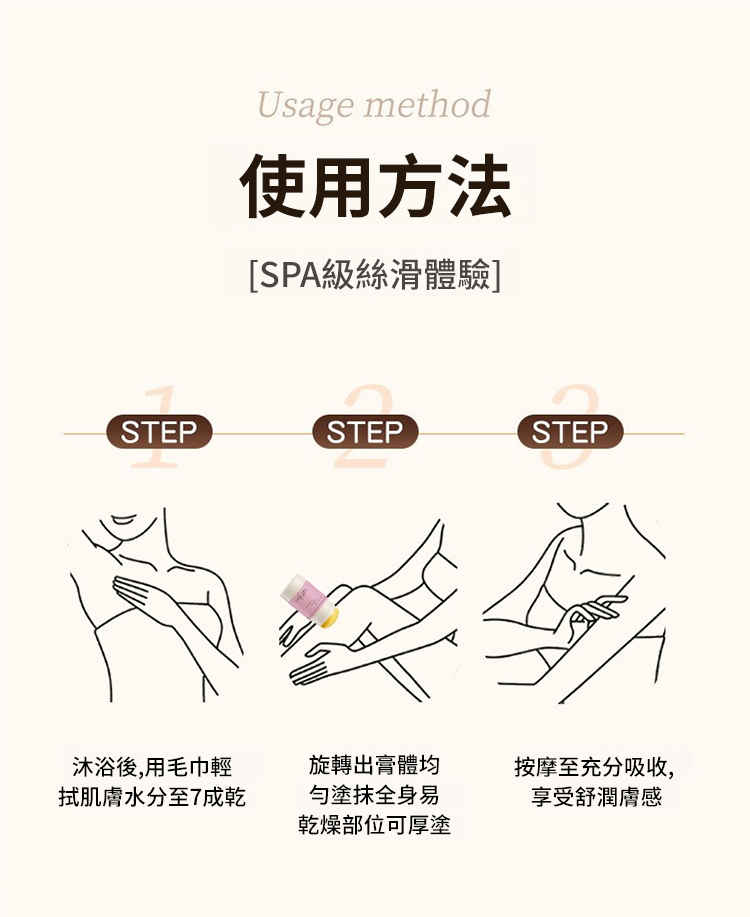 Usage method

使用方法

[SPA級絲滑體驗]

1 STEP

2 STEP

3 STEP

沐浴後,用毛巾輕拭肌膚水分至7成乾

旋轉出膏體均勻塗抹全身易乾燥部位可厚塗

按摩至充分吸收,享受舒潤膚感