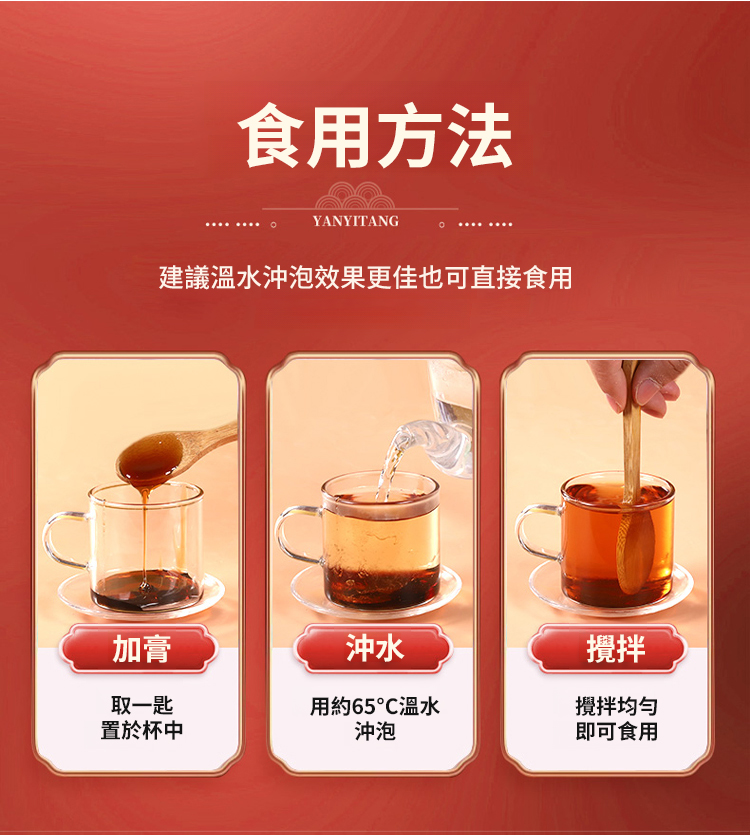 食用方法

YANYITANG

建議溫水沖泡效果更佳也可直接食用

加膏

取一匙
置於杯中

沖水

用約65°C溫水
沖泡

攪拌

攪拌均勻
即可食用