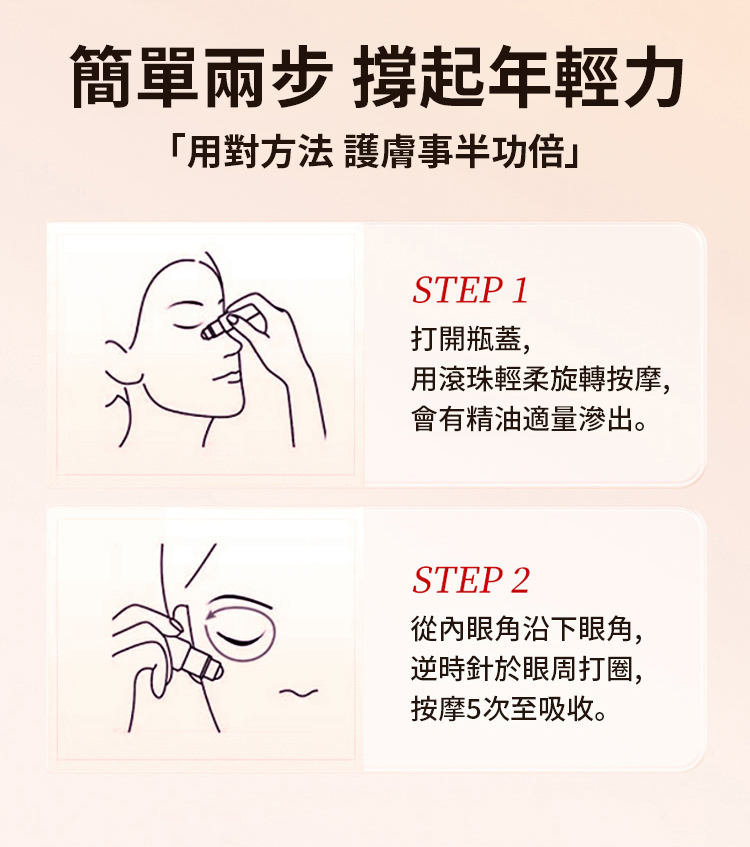 簡單兩步 撐起年輕力

「用對方法 護膚事半功倍」

STEP 1

打開瓶蓋,
用滾珠輕柔旋轉按摩,
會有精油適量滲出。

STEP 2

從內眼角沿下眼角,
逆時針於眼周打圈,
按摩5次至吸收。