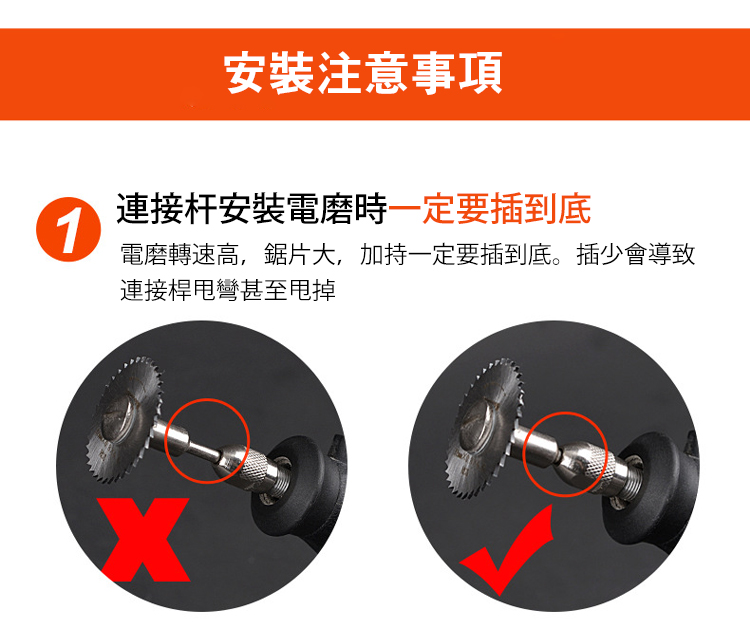 安裝注意事項

1 連接杆安裝電磨時一定要插到底

電磨轉速高，鋸片大，加持一定要插到底。插少會導致連接桿甩彎甚至甩掉