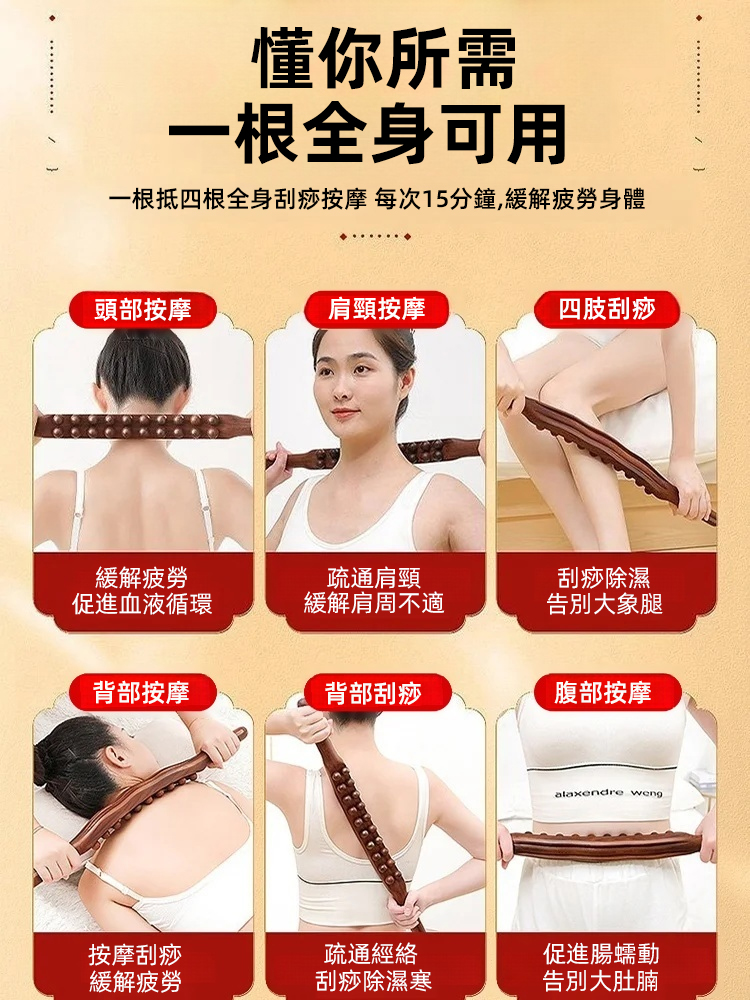 懂你所需
一根全身可用

一根抵四根全身刮痧按摩 每次15分鐘,緩解疲勞身體

頭部按摩

緩解疲勞
促進血液循環

肩頸按摩

疏通肩頸
緩解肩周不適

四肢刮痧

刮痧除濕
告別大象腿

背部按摩

按摩刮痧
緩解疲勞

背部刮痧

疏通經絡
刮痧除濕寒

腹部按摩

alaxendre weng

促進腸蠕動
告別大肚腩