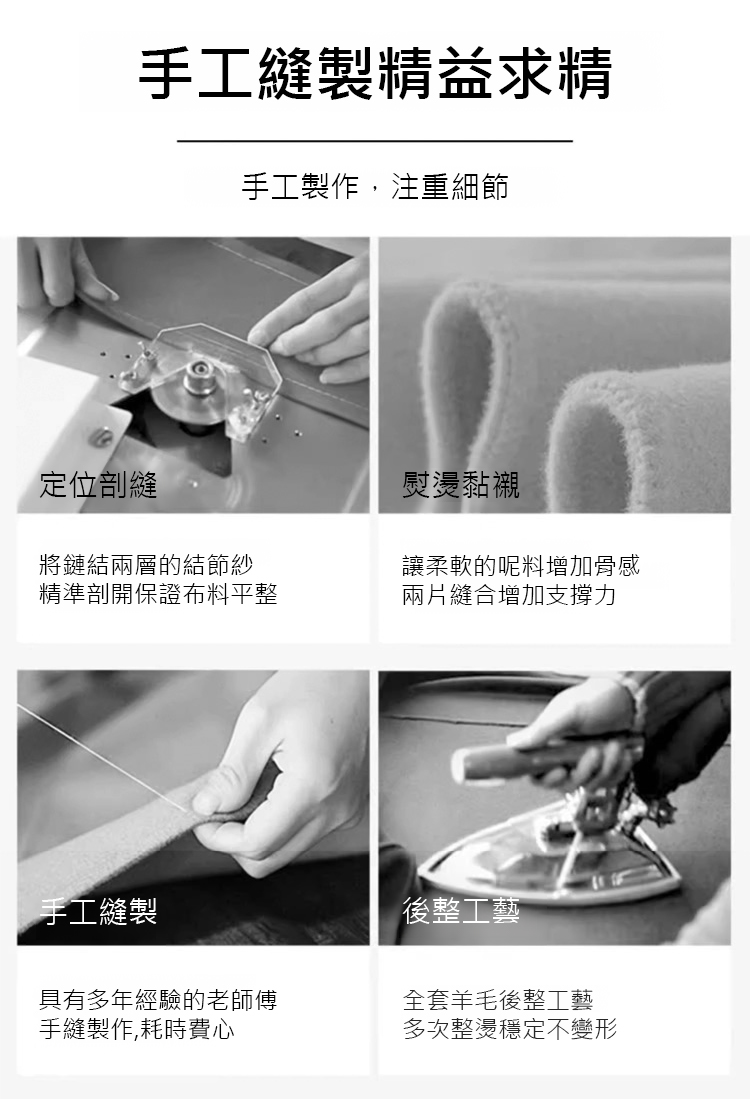 手工縫製精益求精

手工製作，注重細節

定位剖縫

將鏈結兩層的結節紗
精準剖開保證布料平整

熨燙黏襯

讓柔軟的呢料增加骨感
兩片縫合增加支撐力

手工縫製

具有多年經驗的老師傅
手縫製作,耗時費心

後整工藝

全套羊毛後整工藝
多次整燙穩定不變形