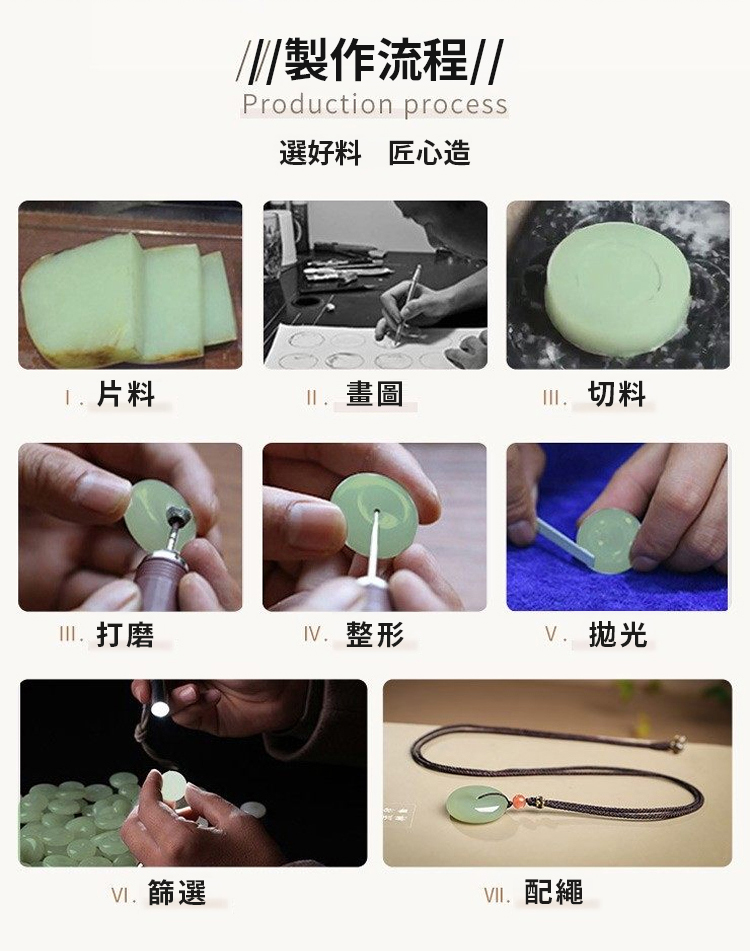 ///製作流程//
Production process
選好料 匠心造

I. 片料

II. 畫圖

III. 切料

III. 打磨

IV. 整形

V. 拋光

VI. 篩選

VII. 配繩