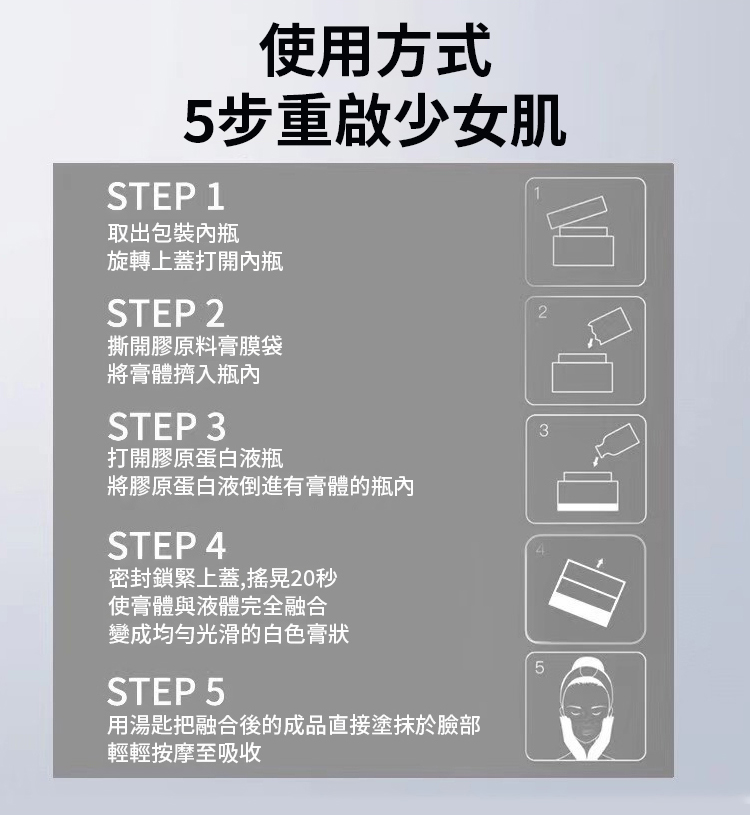 使用方式
5步重啟少女肌

STEP 1
取出包裝內瓶
旋轉上蓋打開內瓶

1

STEP 2
撕開膠原料膏膜袋
將膏體擠入瓶內

2

STEP 3
打開膠原蛋白液瓶
將膠原蛋白液倒進有膏體的瓶內

3

STEP 4
密封鎖緊上蓋,搖晃20秒
使膏體與液體完全融合
變成均勻光滑的白色膏狀

4

STEP 5
用湯匙把融合後的成品直接塗抹於臉部
輕輕按摩至吸收

5