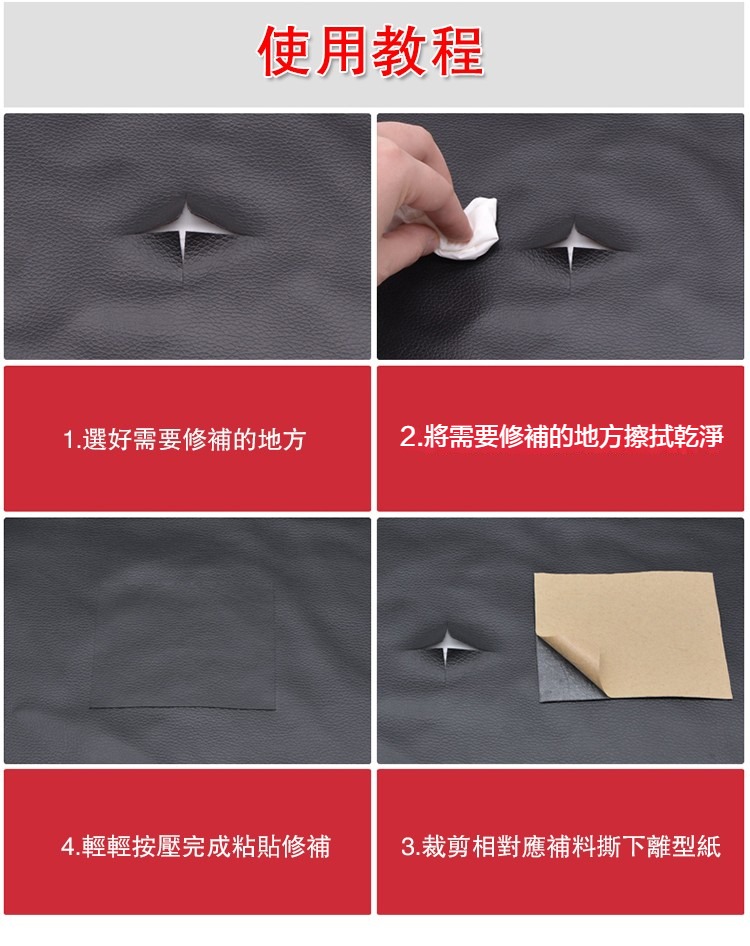 使用教程

1.選好需要修補的地方

2.將需要修補的地方擦拭乾淨

4.輕輕按壓完成粘貼修補

3.裁剪相對應補料撕下離型紙