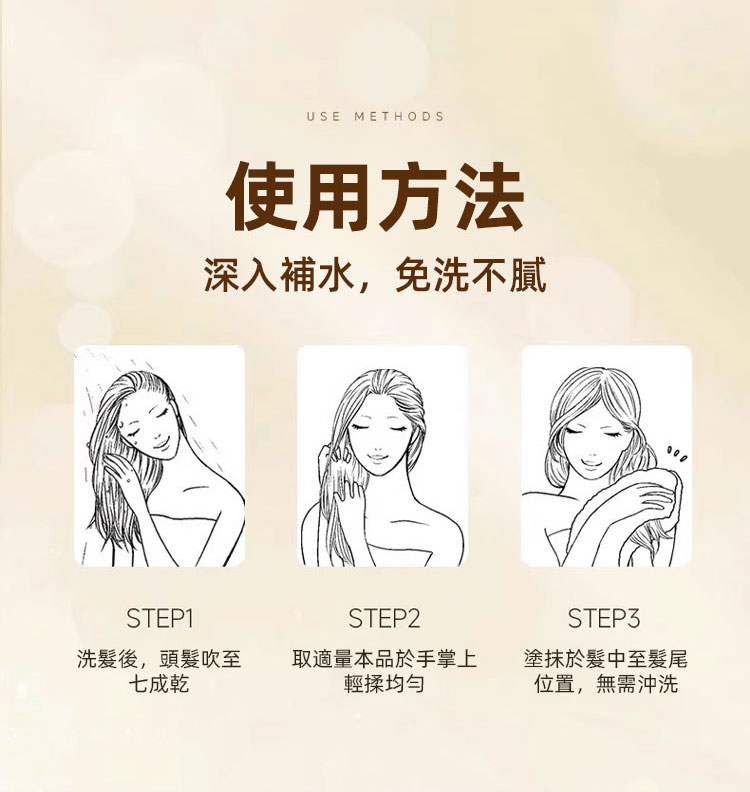 USE METHODS

使用方法

深入補水，免洗不膩

STEP1

洗髮後，頭髮吹至七成乾

STEP2

取適量本品於手掌上輕揉均勻

STEP3

塗抹於髮中至髮尾位置，無需沖洗