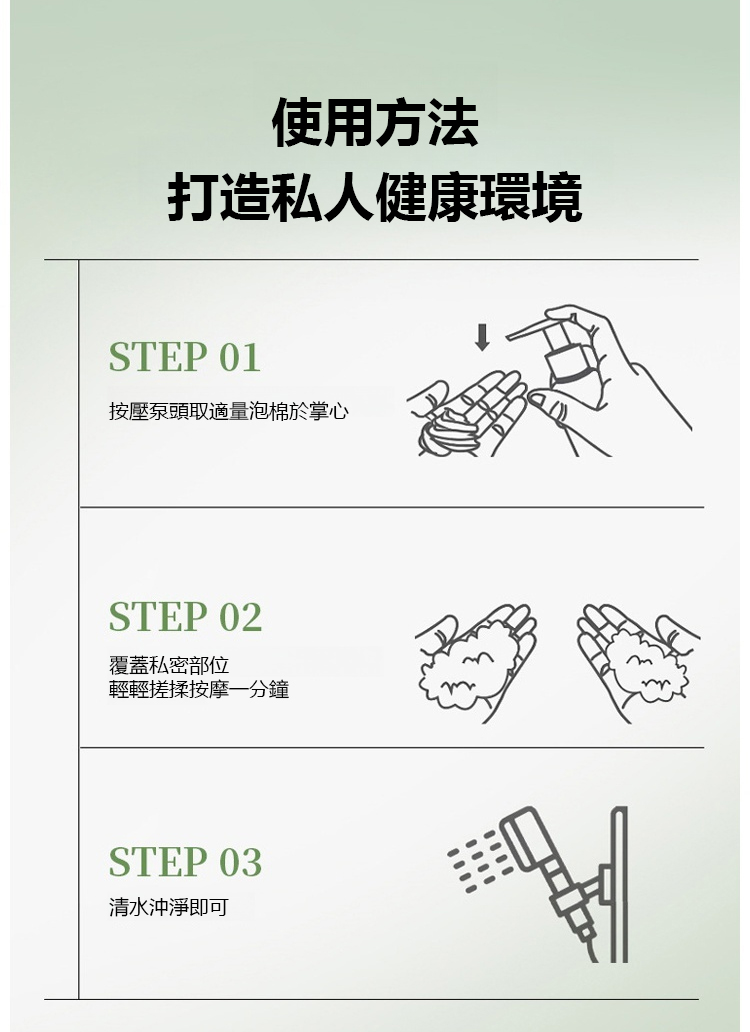 使用方法
打造私人健康環境

STEP 01
按壓泵頭取適量泡棉於掌心

STEP 02
覆蓋私密部位
輕輕搓揉按摩一分鐘

STEP 03
清水沖淨即可