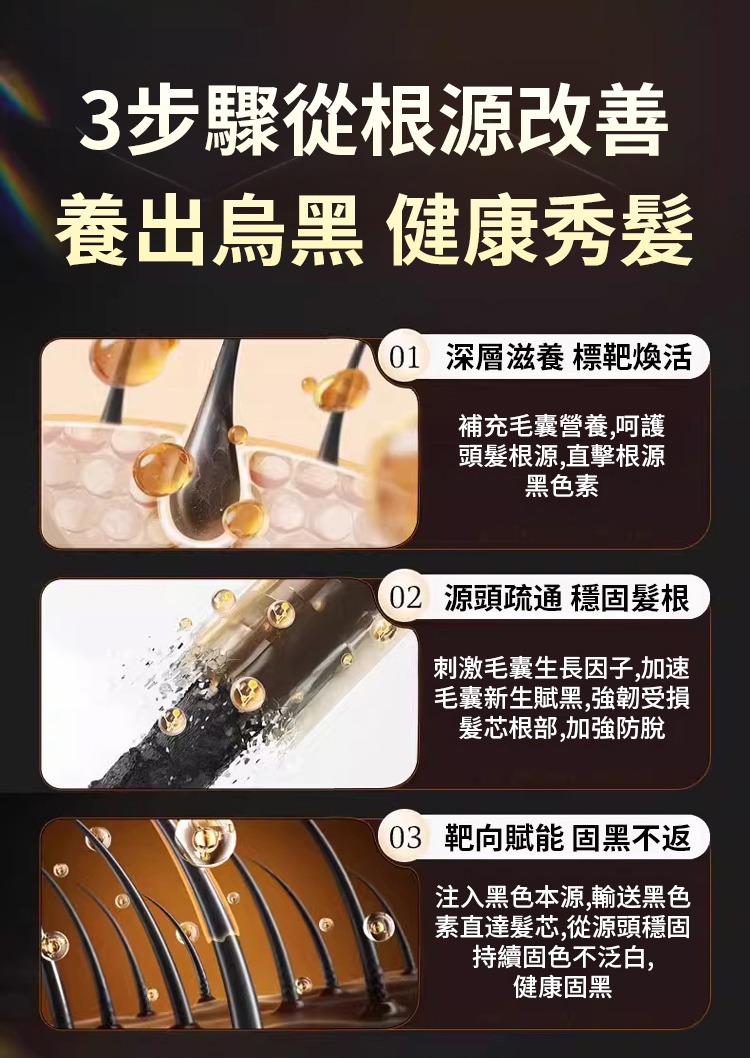 3步驟從根源改善
養出烏黑 健康秀髮

01 深層滋養 標靶煥活

補充毛囊營養,呵護頭髮根源,直擊根源黑色素

02 源頭疏通 穩固髮根

刺激毛囊生長因子,加速毛囊新生賦黑,強韌受損髮芯根部,加強防脫

03 靶向賦能 固黑不返

注入黑色本源,輸送黑色素直達髮芯,從源頭穩固持續固色不泛白,健康固黑