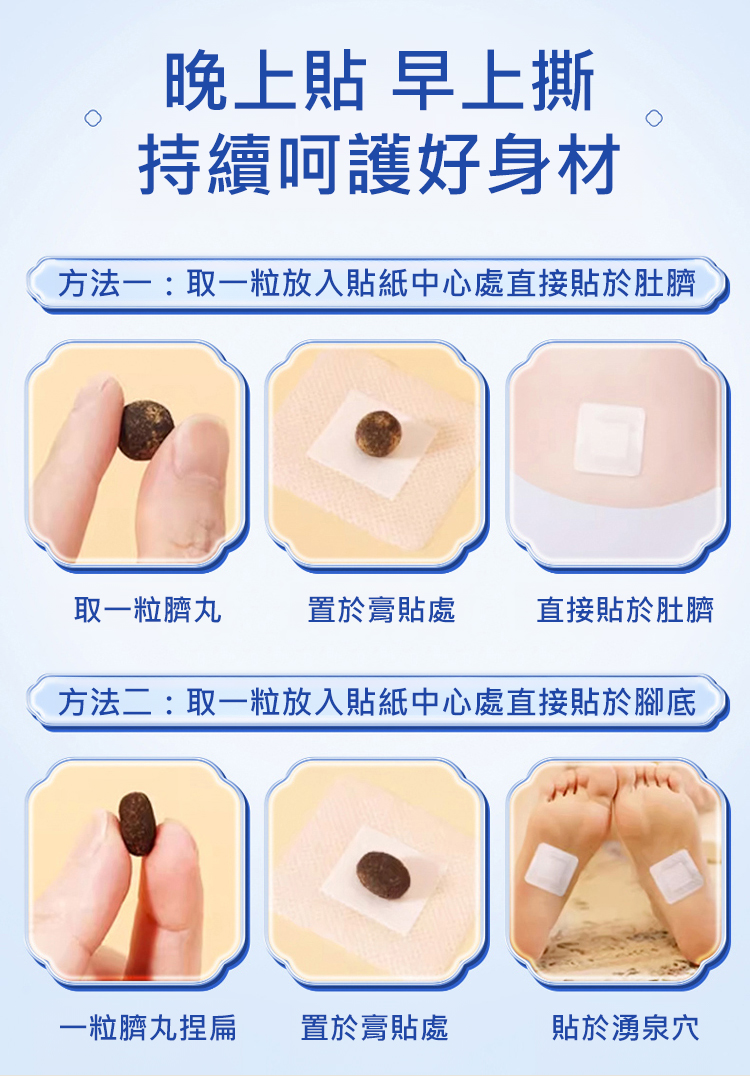 晚上貼 早上撕
持續呵護好身材

方法一：取一粒放入貼紙中心處直接貼於肚臍

取一粒臍丸

置於膏貼處

直接貼於肚臍

方法二：取一粒放入貼紙中心處直接貼於腳底

一粒臍丸捏扁

置於膏貼處

貼於湧泉穴