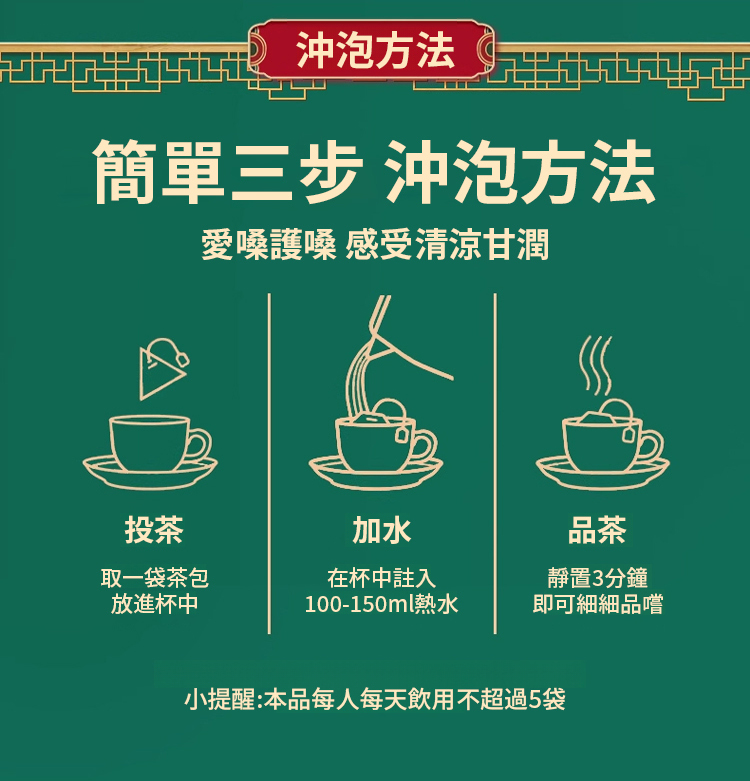 沖泡方法

簡單三步 沖泡方法

愛嗓護嗓 感受清涼甘潤

投茶

取一袋茶包
放進杯中

加水

在杯中註入
100-150ml熱水

品茶

靜置3分鐘
即可細細品嚐

小提醒:本品每人每天飲用不超過5袋