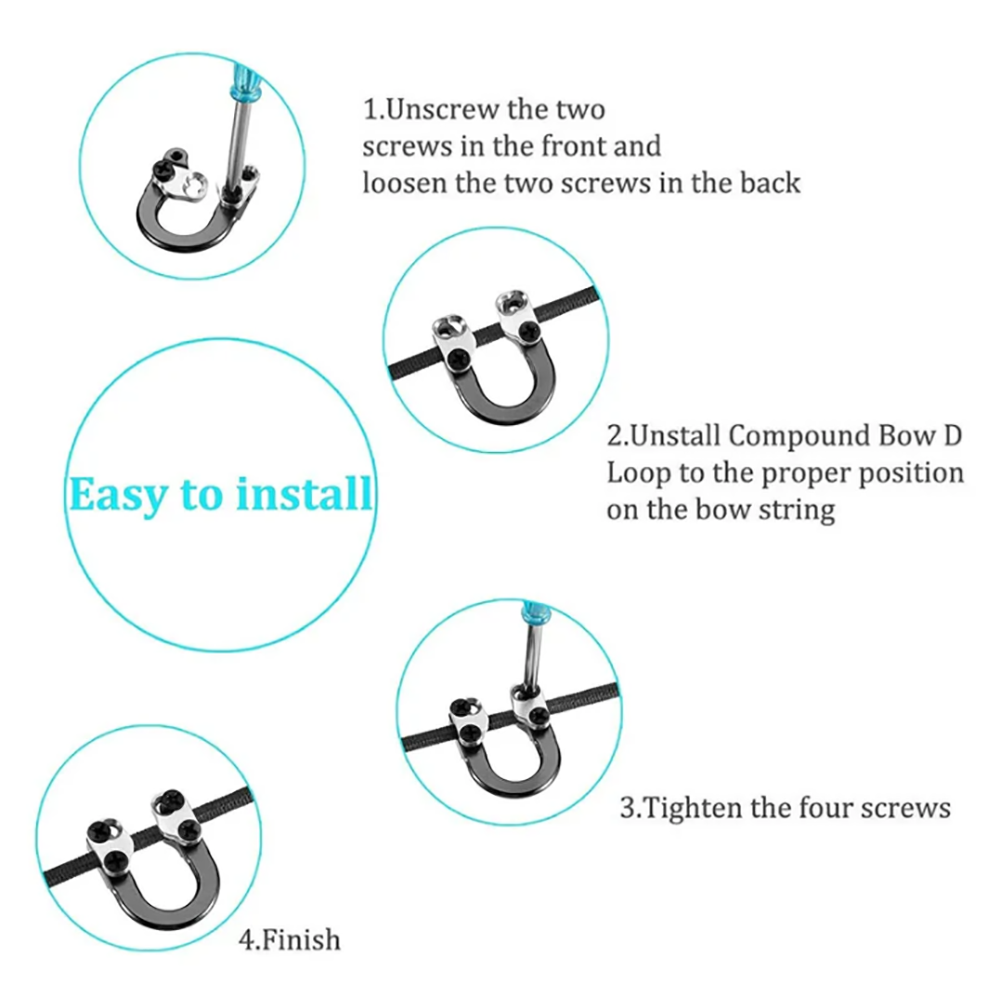 1.Unscrew the two screws in the front and loosen the two screws in the back

Easy to install

2.Unstall Compound Bow D Loop to the proper position on the bow string

3.Tighten the four screws

4.Finish