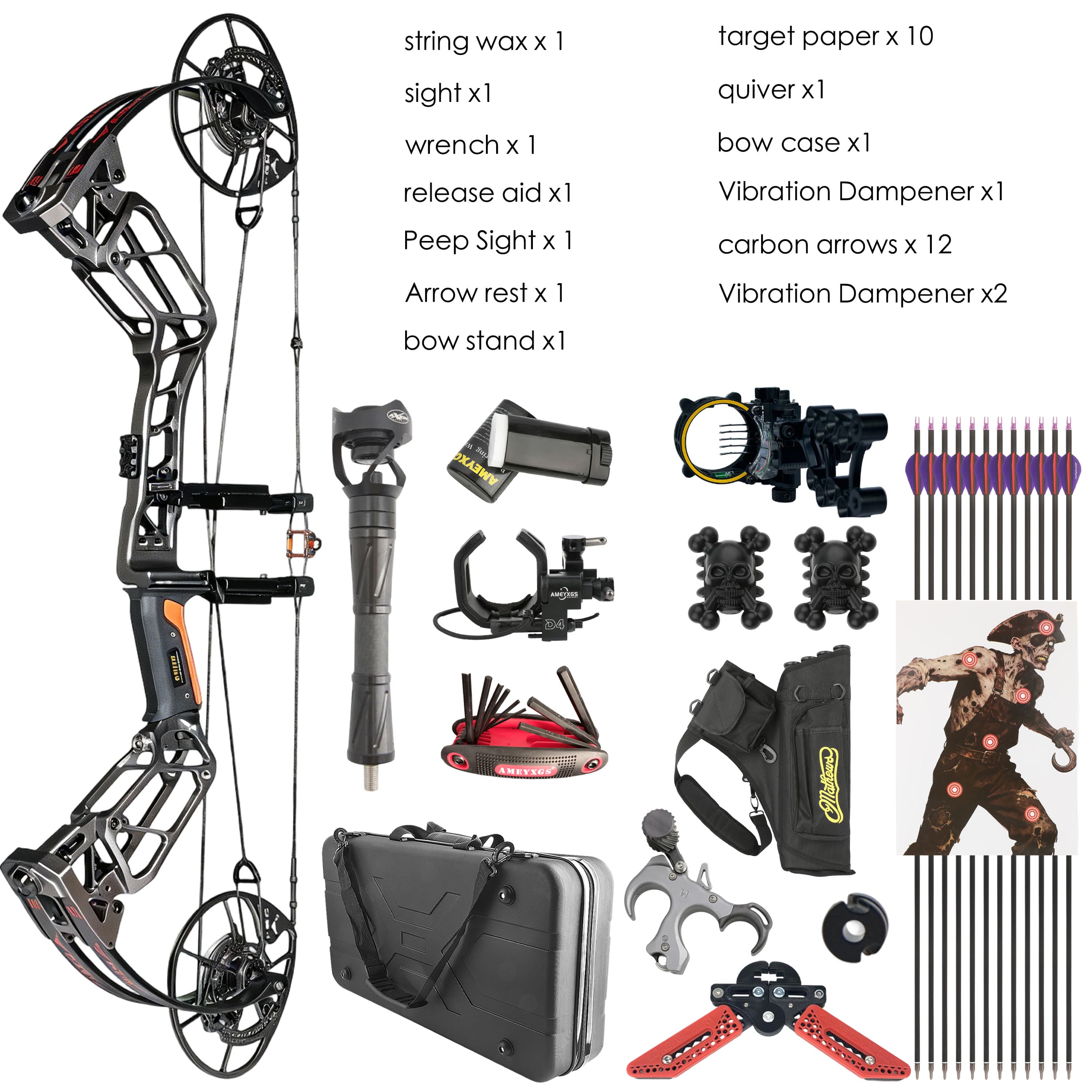 string wax x 1

sight x1

wrench x 1

release aid x1

Peep Sight x 1

Arrow rest x 1

bow stand x1

target paper x 10

quiver x1

bow case x1

Vibration Dampener x1

carbon arrows x 12

Vibration Dampener x2

AMEYXGS

AMEYXGS

D4

AMEYXGS

Mathews