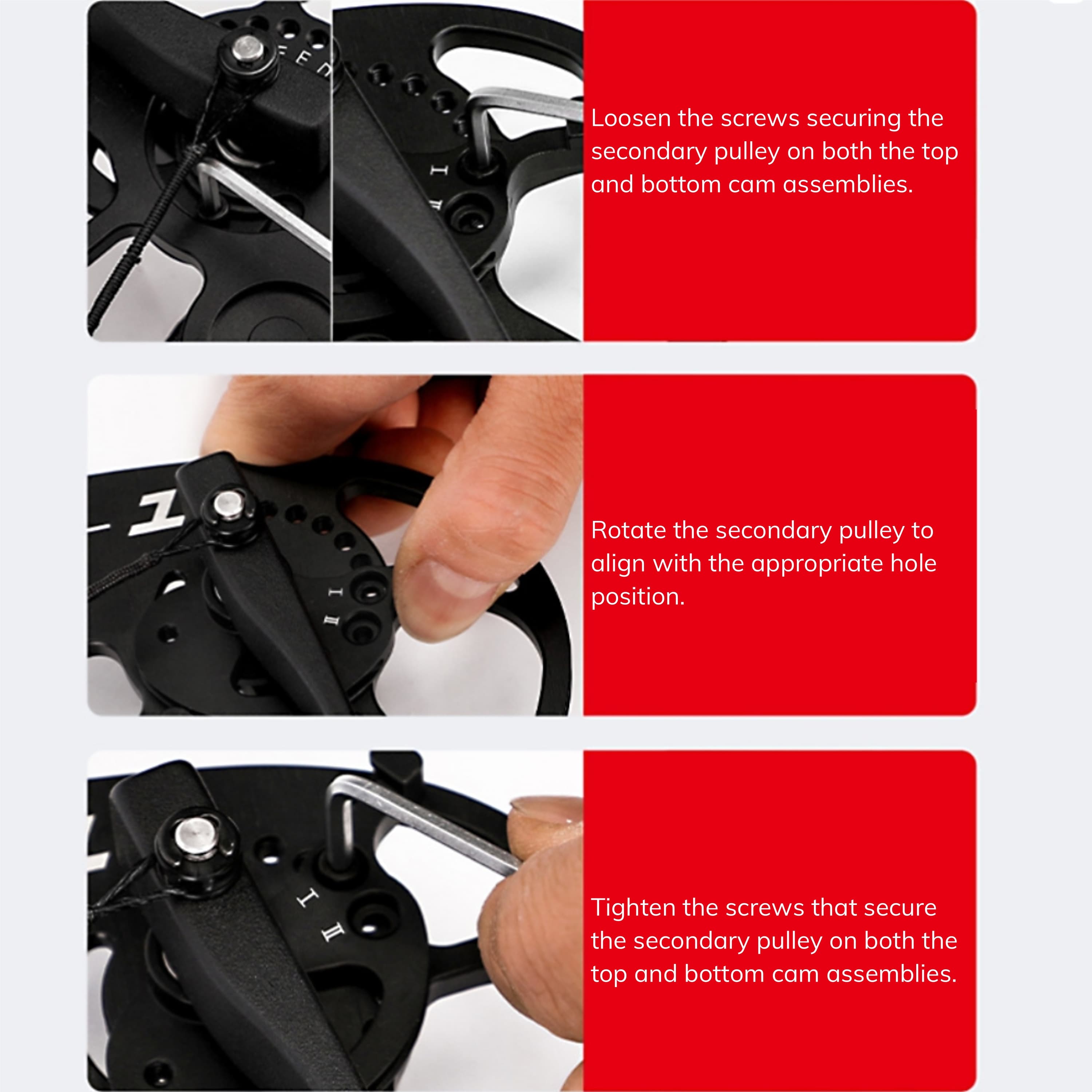 Loosen the screws securing the secondary pulley on both the top and bottom cam assemblies.

Rotate the secondary pulley to align with the appropriate hole position.

Tighten the screws that secure the secondary pulley on both the top and bottom cam assemblies.