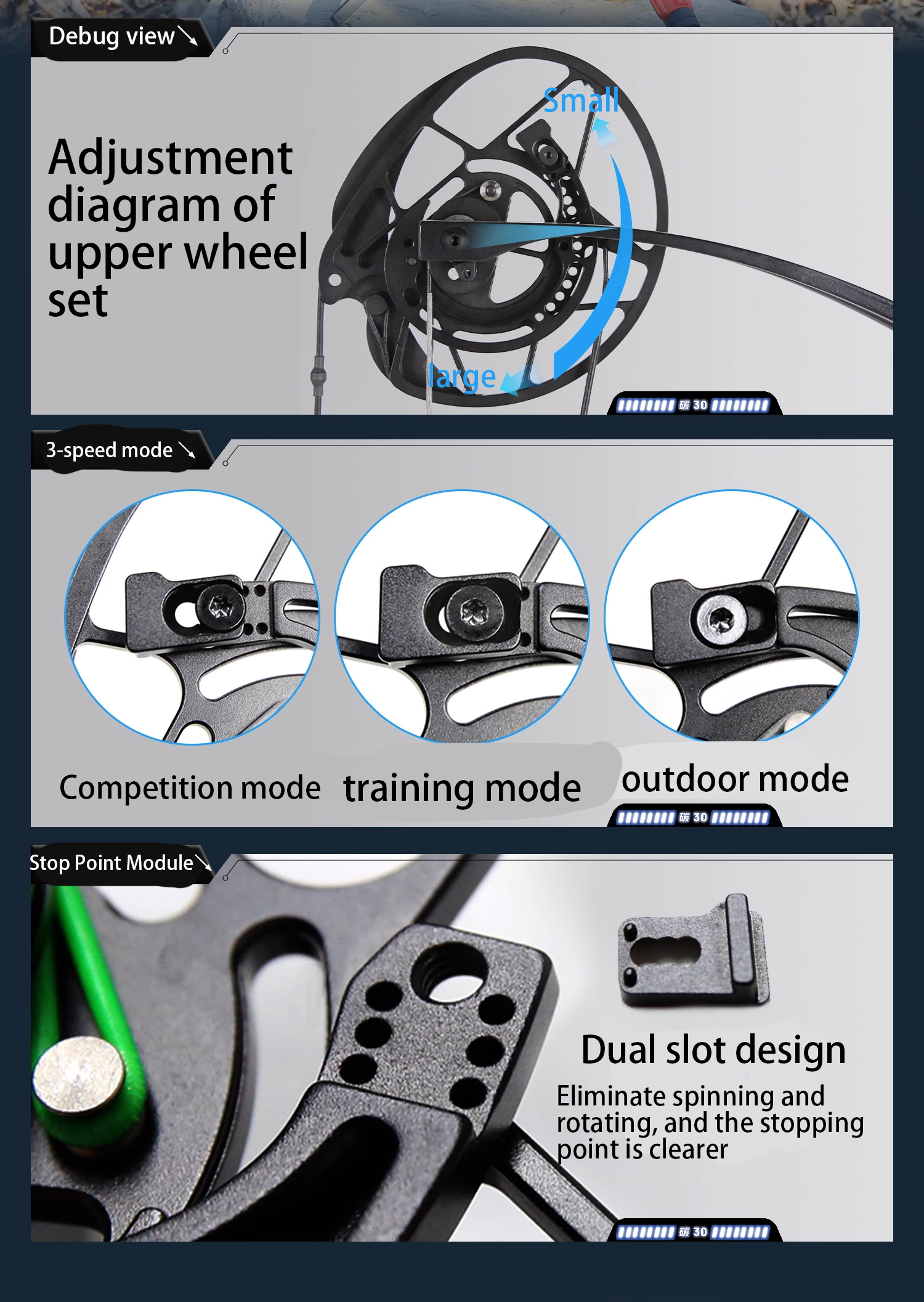 Debug view

Adjustment diagram of upper wheel set

Small

large

碳 30

3-speed mode

Competition mode training mode outdoor mode

碳 30

Stop Point Module

Dual slot design

Eliminate spinning and rotating, and the stopping point is clearer

碳 30